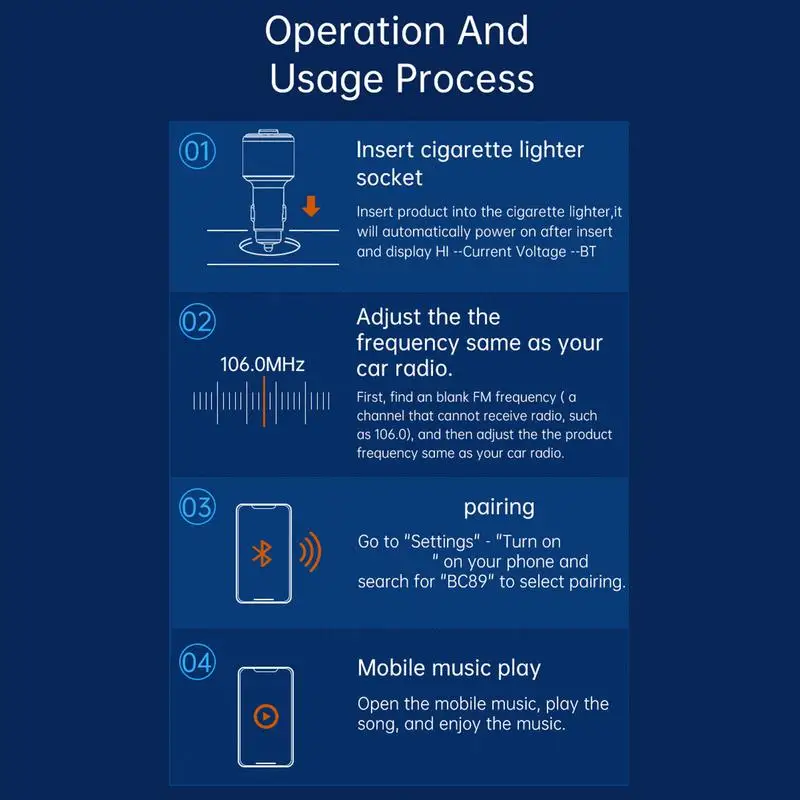 Operation And Usage Process

01

Insert cigarette lighter socket

Insert product into the cigarette lighter,it will automatically power on after insert and display HI --Current Voltage --BT

02

106.0MHz

Adjust the the frequency same as your car radio.

First, find an blank FM frequency ( a channel that cannot receive radio, such as 106.0), and then adjust the the product frequency same as your car radio.

03

pairing

Go to "Settings" - "Turn on " on your phone and search for "BC89" to select pairing.

04

Mobile music play

Open the mobile music, play the song, and enjoy the music.