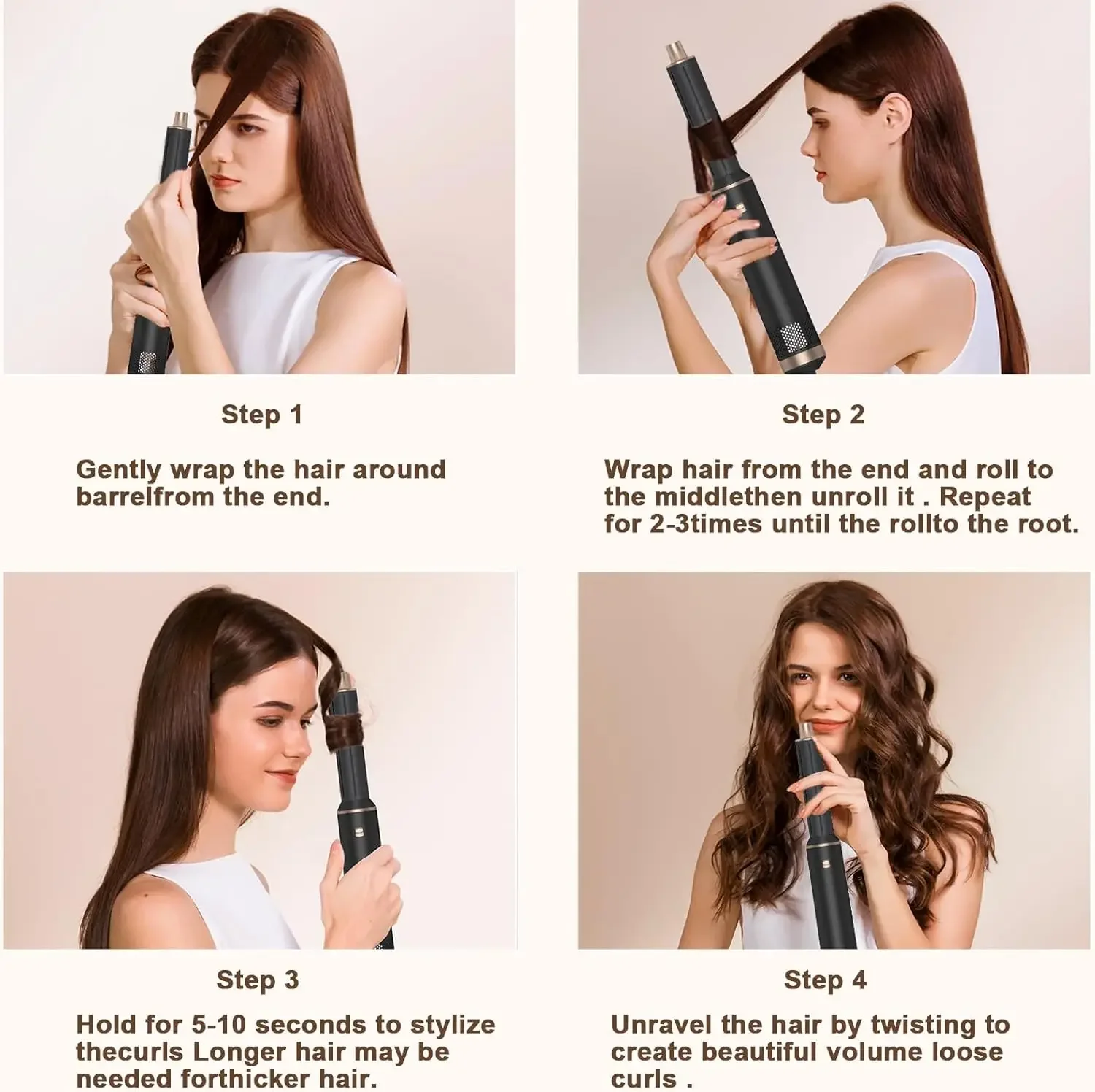 Step 1

Gently wrap the hair around barrelfrom the end.

Step 2

Wrap hair from the end and roll to the middlethen unroll it . Repeat for 2-3times until the rollto the root.

Step 3

Hold for 5-10 seconds to stylize thecurls Longer hair may be needed forthicker hair.

Step 4

Unravel the hair by twisting to create beautiful volume loose curls .