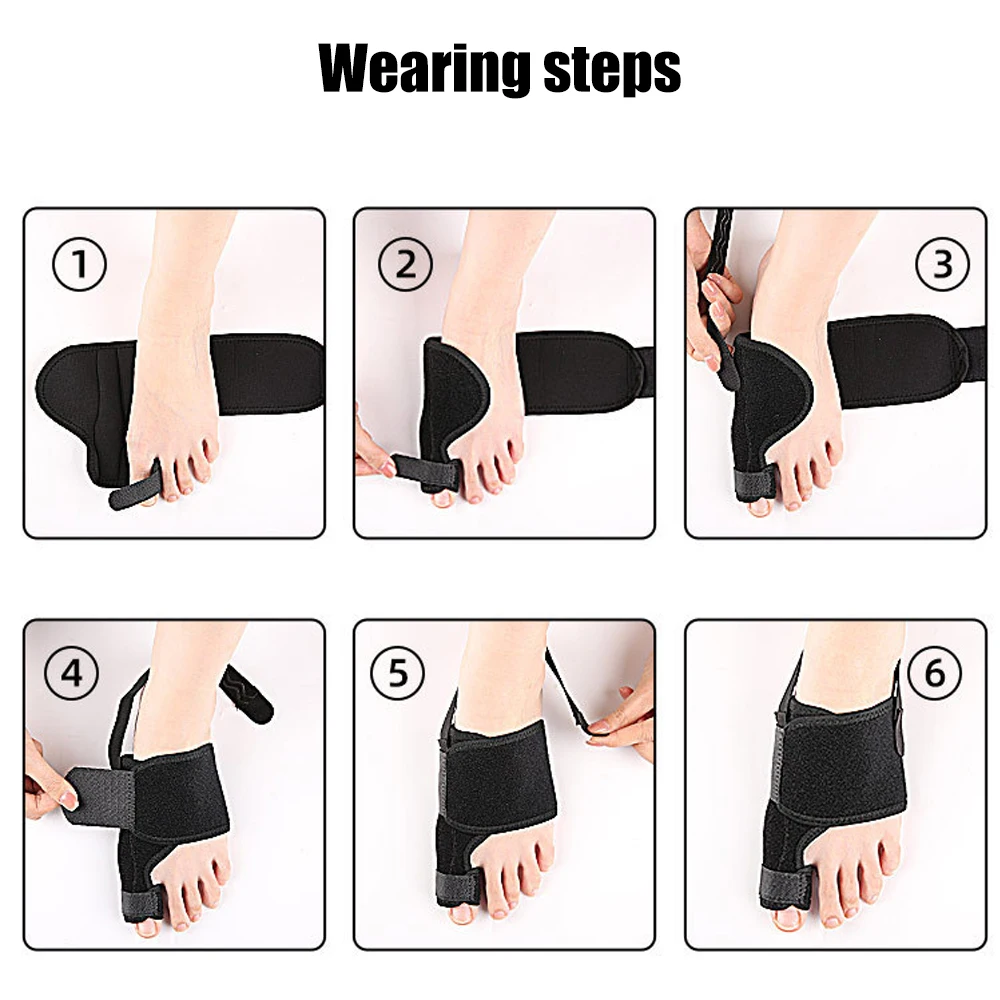 Wearing steps

①

②

③

④

⑤

⑥