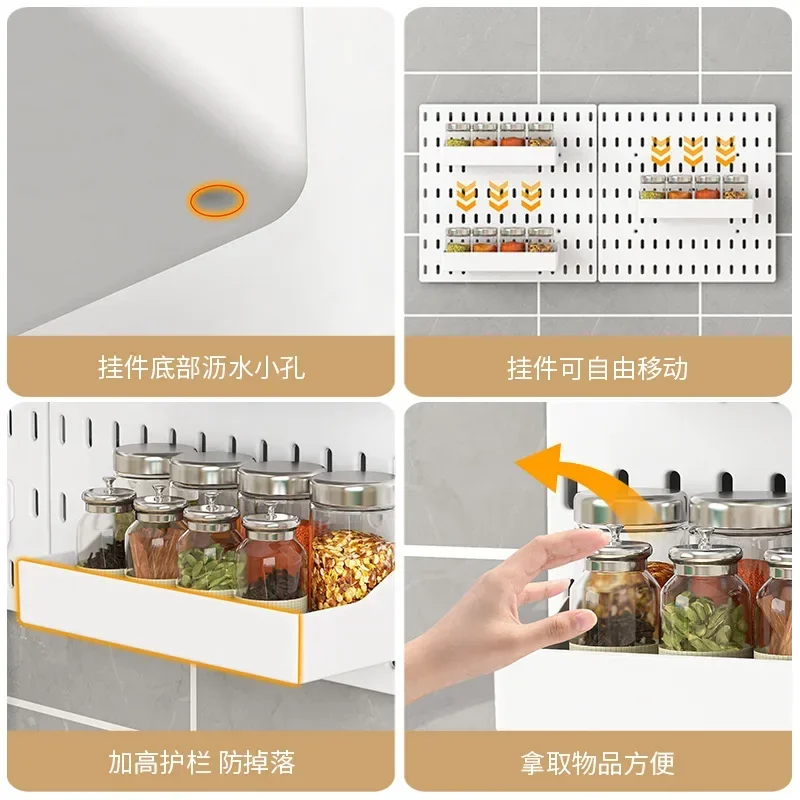 挂件底部沥水小孔

挂件可自由移动

加高护栏 防掉落

拿取物品方便