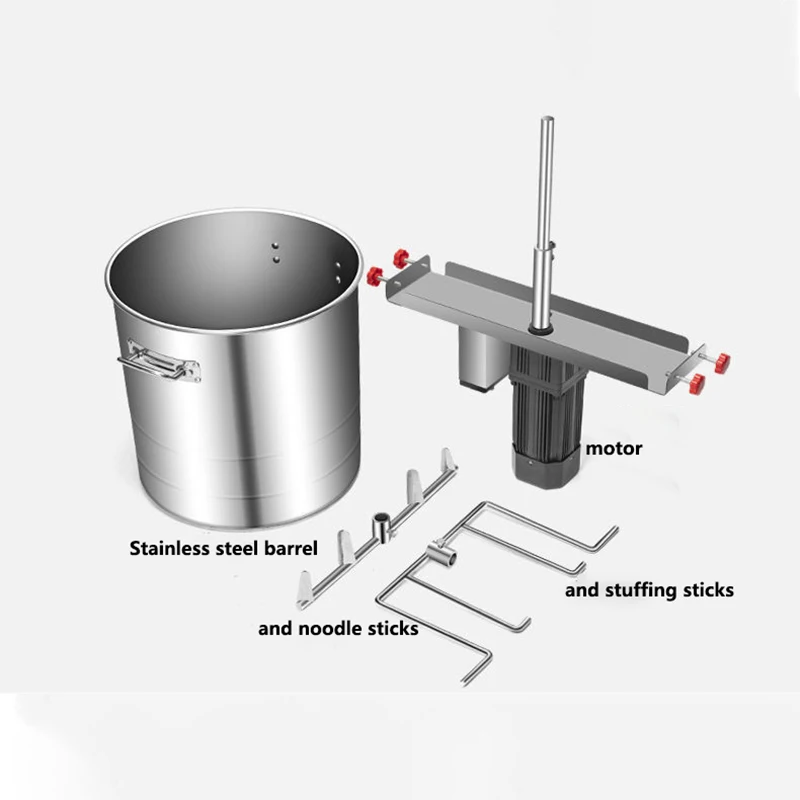 motor

Stainless steel barrel

and stuffing sticks

and noodle sticks