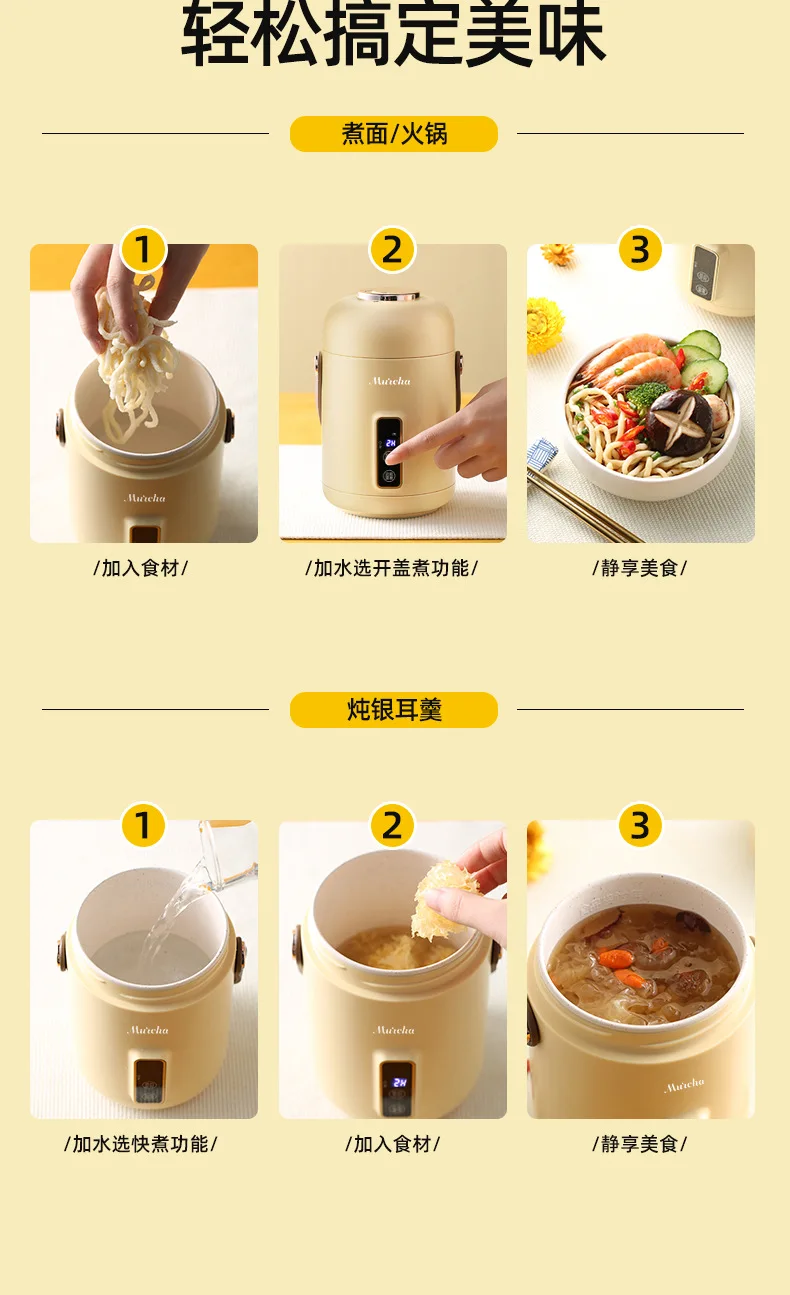 轻松搞定美味

煮面/火锅

1

Muicha

/加入食材/

2

Muicha

2H

/加水选开盖煮功能/

3

/静享美食/

炖银耳羹

1

Muicha

/加水选快煮功能/

2

Muicha

2H

/加入食材/

3

Muicha

/静享美食/