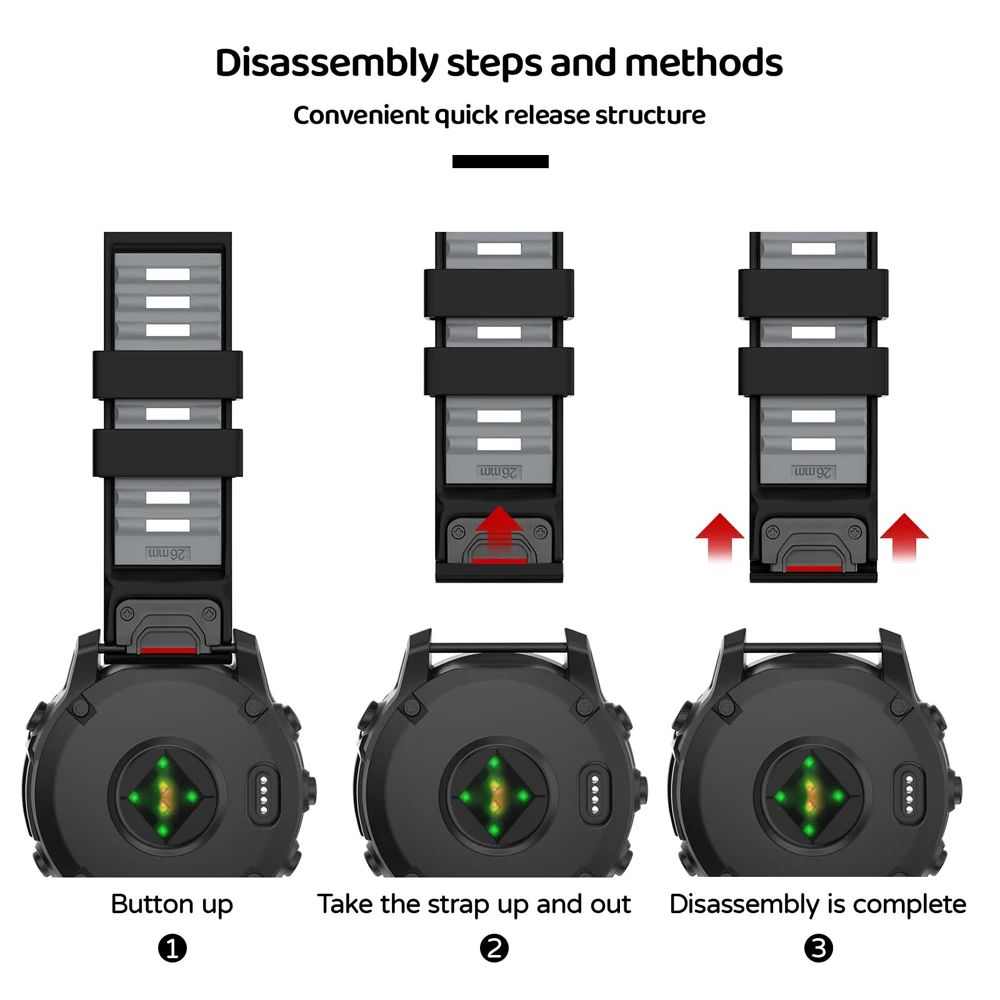 Disassembly steps and methods

Convenient quick release structure

26mm

26mm

26mm

Button up

❶

Take the strap up and out

❷

Disassembly is complete

❸