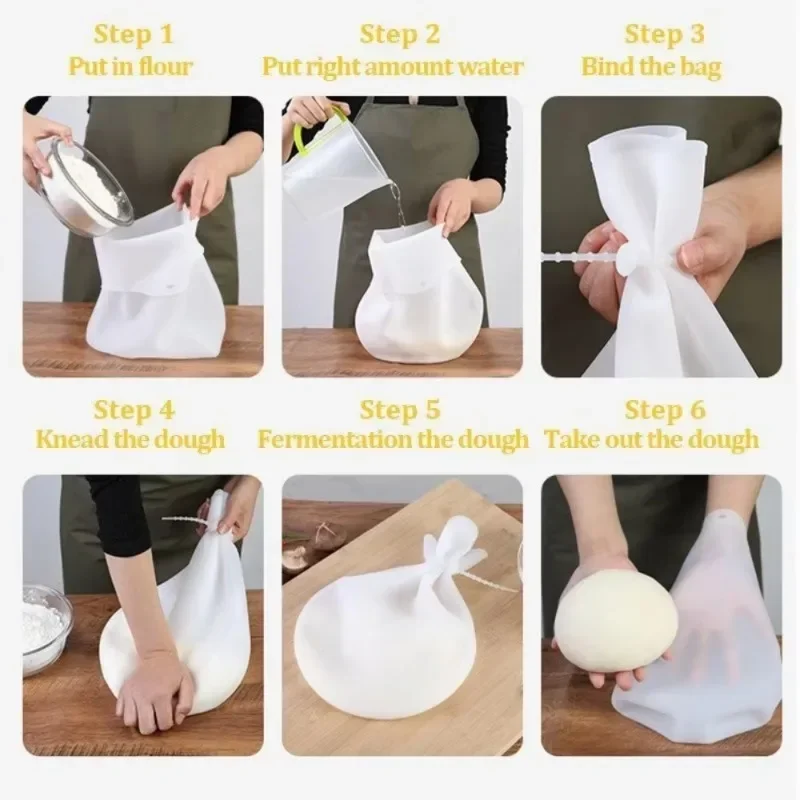 Step 1
Put in flour

Step 2
Put right amount water

Step 3
Bind the bag

Step 4
Knead the dough

Step 5
Fermentation the dough

Step 6
Take out the dough