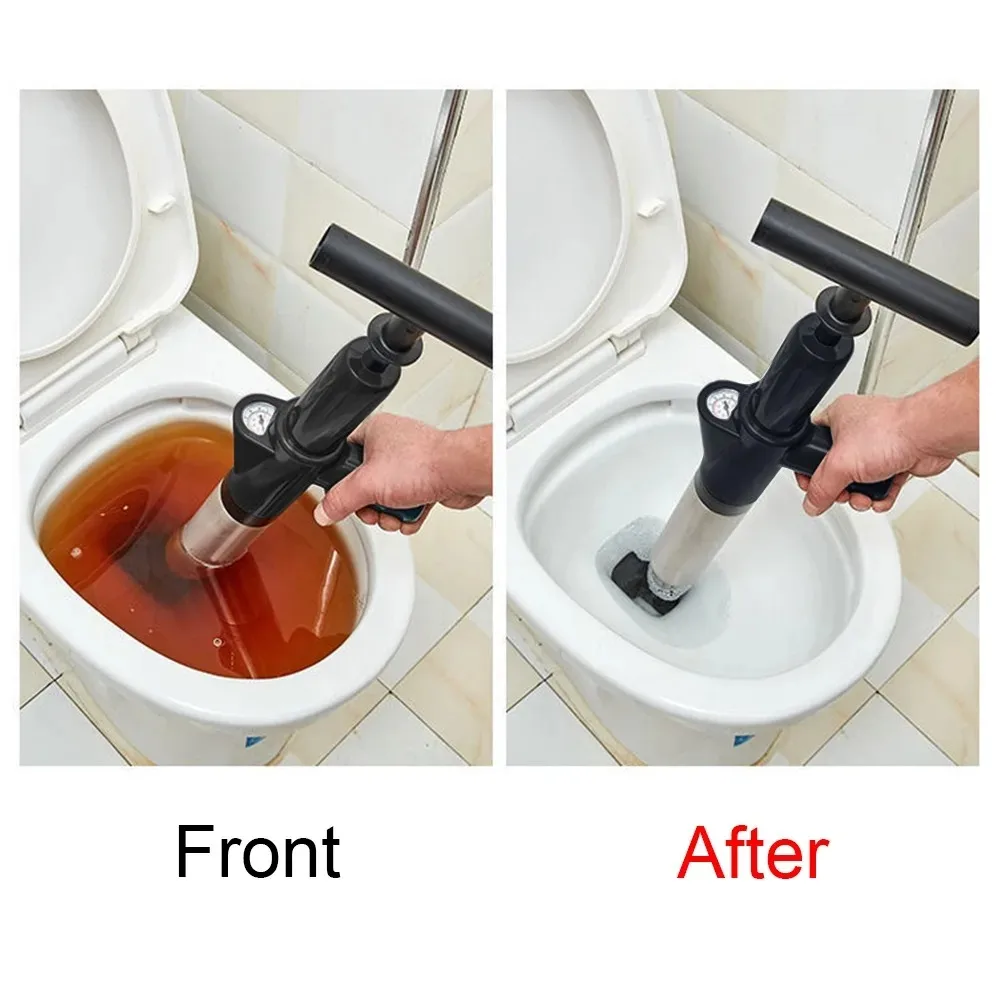 Front

After