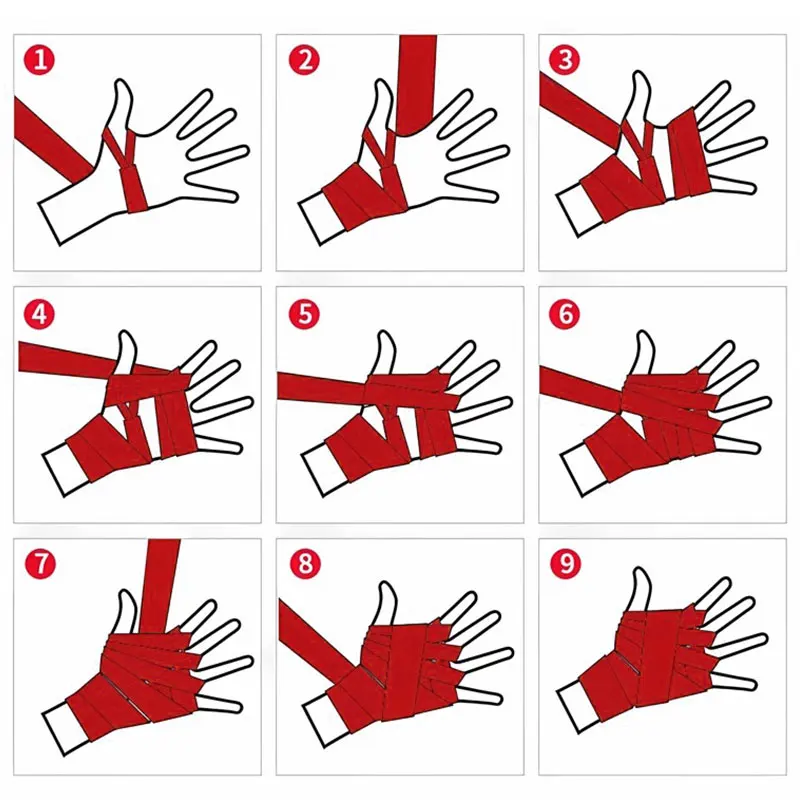 1

2

3

4

5

6

7

8

9