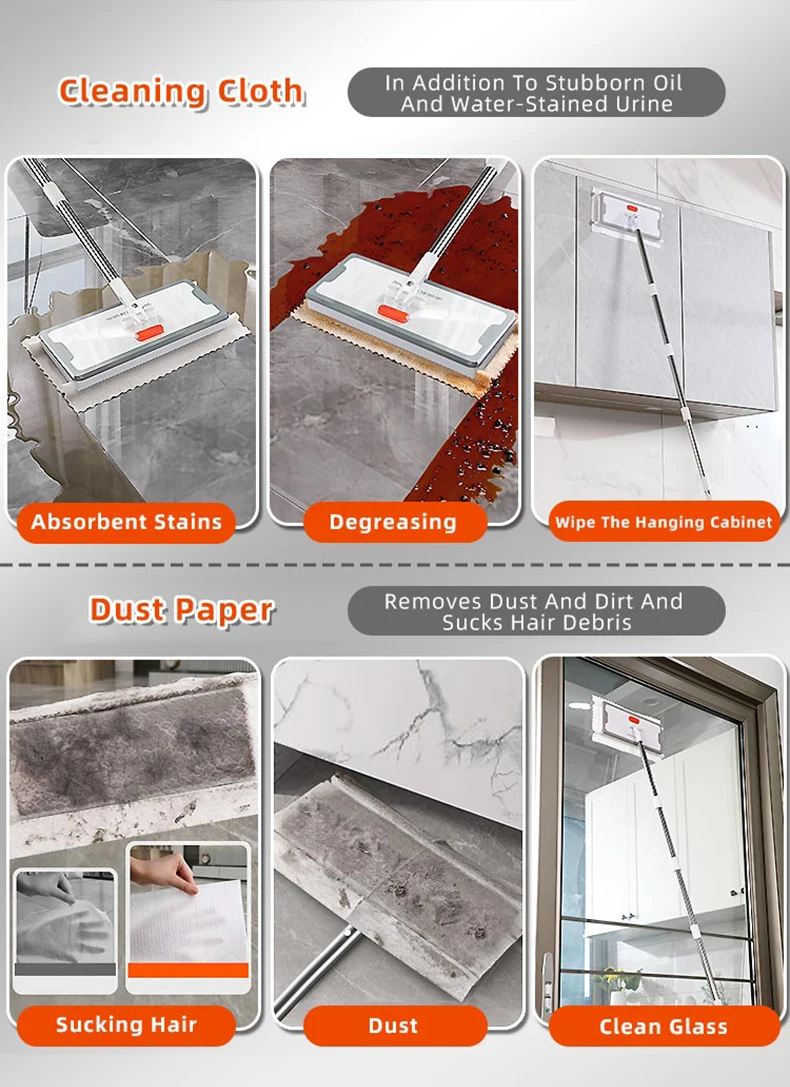 Cleaning Cloth

In Addition To Stubborn Oil And Water-Stained Urine

Absorbent Stains

Degreasing

Wipe The Hanging Cabinet

Dust Paper

Removes Dust And Dirt And Sucks Hair Debris

Sucking Hair

Dust

Clean Glass