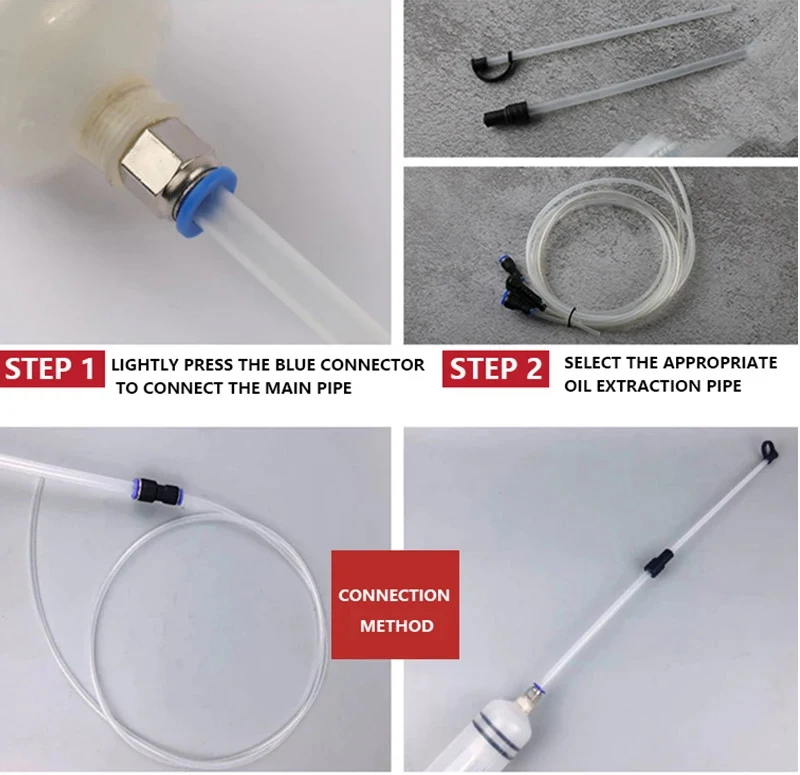 STEP 1 LIGHTLY PRESS THE BLUE CONNECTOR TO CONNECT THE MAIN PIPE

STEP 2 SELECT THE APPROPRIATE OIL EXTRACTION PIPE

CONNECTION METHOD