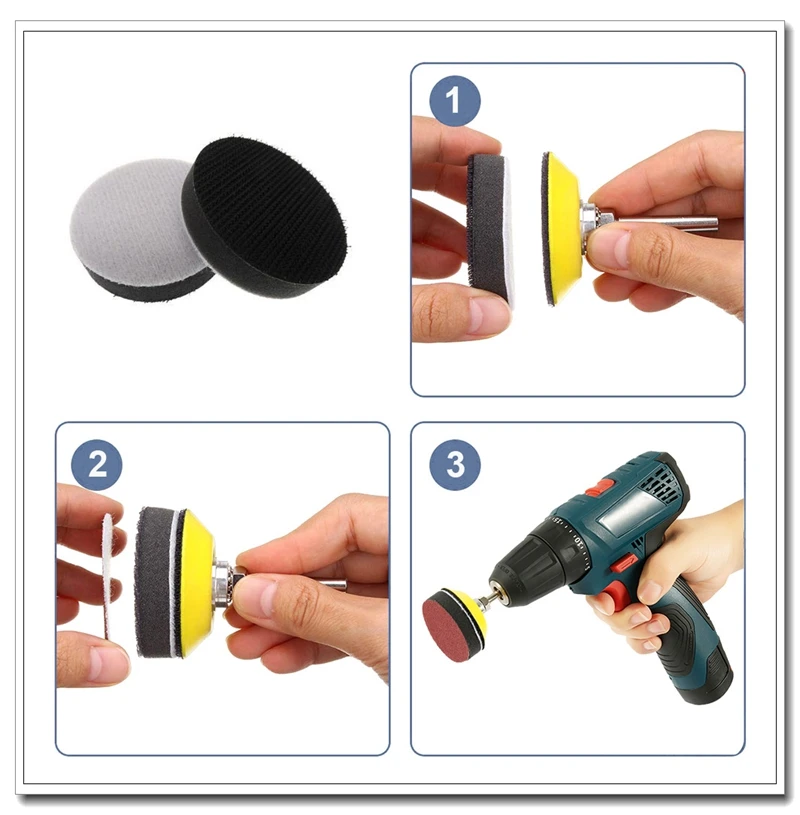 1

2

3