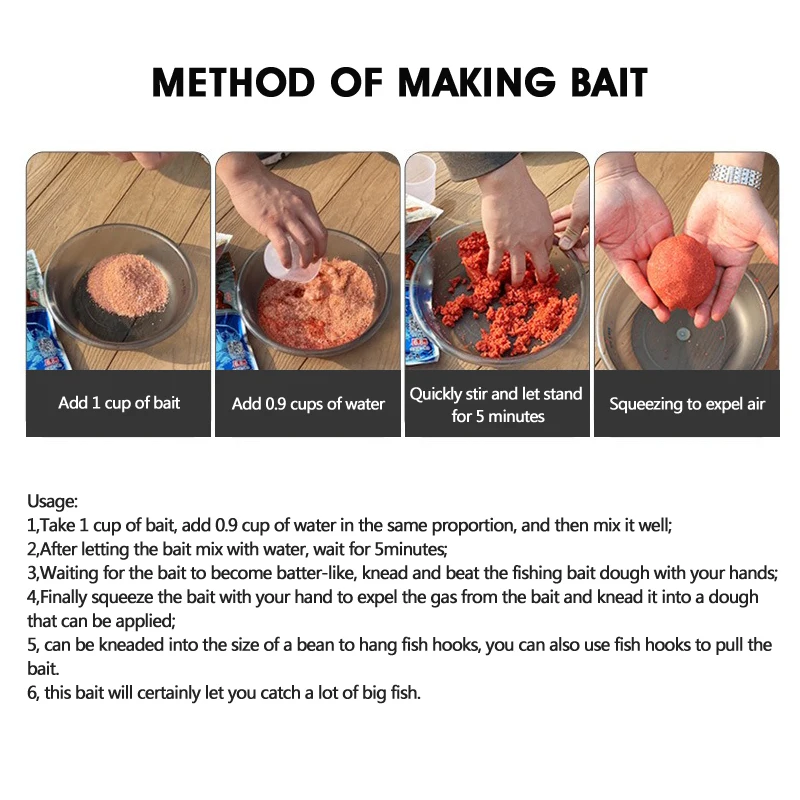 METHOD OF MAKING BAIT

Add 1 cup of bait

Add 0.9 cups of water

Quickly stir and let stand for 5 minutes

Squeezing to expel air

Usage:
1,Take 1 cup of bait, add 0.9 cup of water in the same proportion, and then mix it well;
2,After letting the bait mix with water, wait for 5minutes;
3,Waiting for the bait to become batter-like, knead and beat the fishing bait dough with your hands;
4,Finally squeeze the bait with your hand to expel the gas from the bait and knead it into a dough that can be applied;
5, can be kneaded into the size of a bean to hang fish hooks, you can also use fish hooks to pull the bait.
6, this bait will certainly let you catch a lot of big fish.