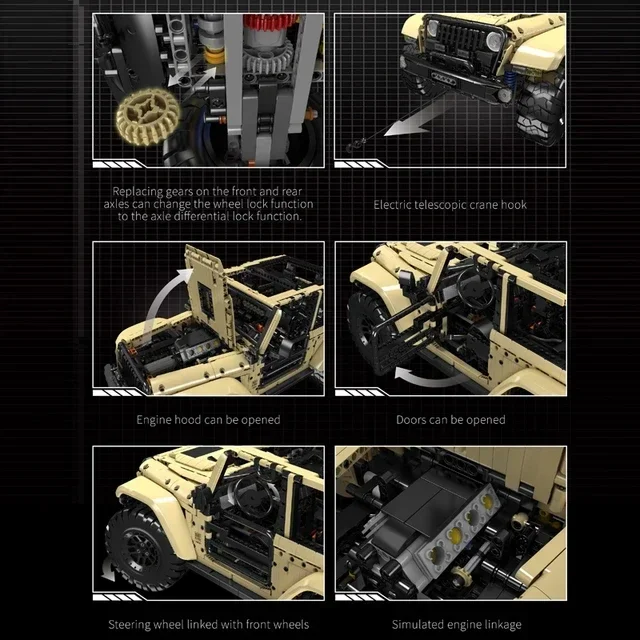 Replacing gears on the front and rear axles can change the wheel lock function to the axle differential lock function.

Electric telescopic crane hook

Engine hood can be opened

Doors can be opened

Steering wheel linked with front wheels

Simulated engine linkage