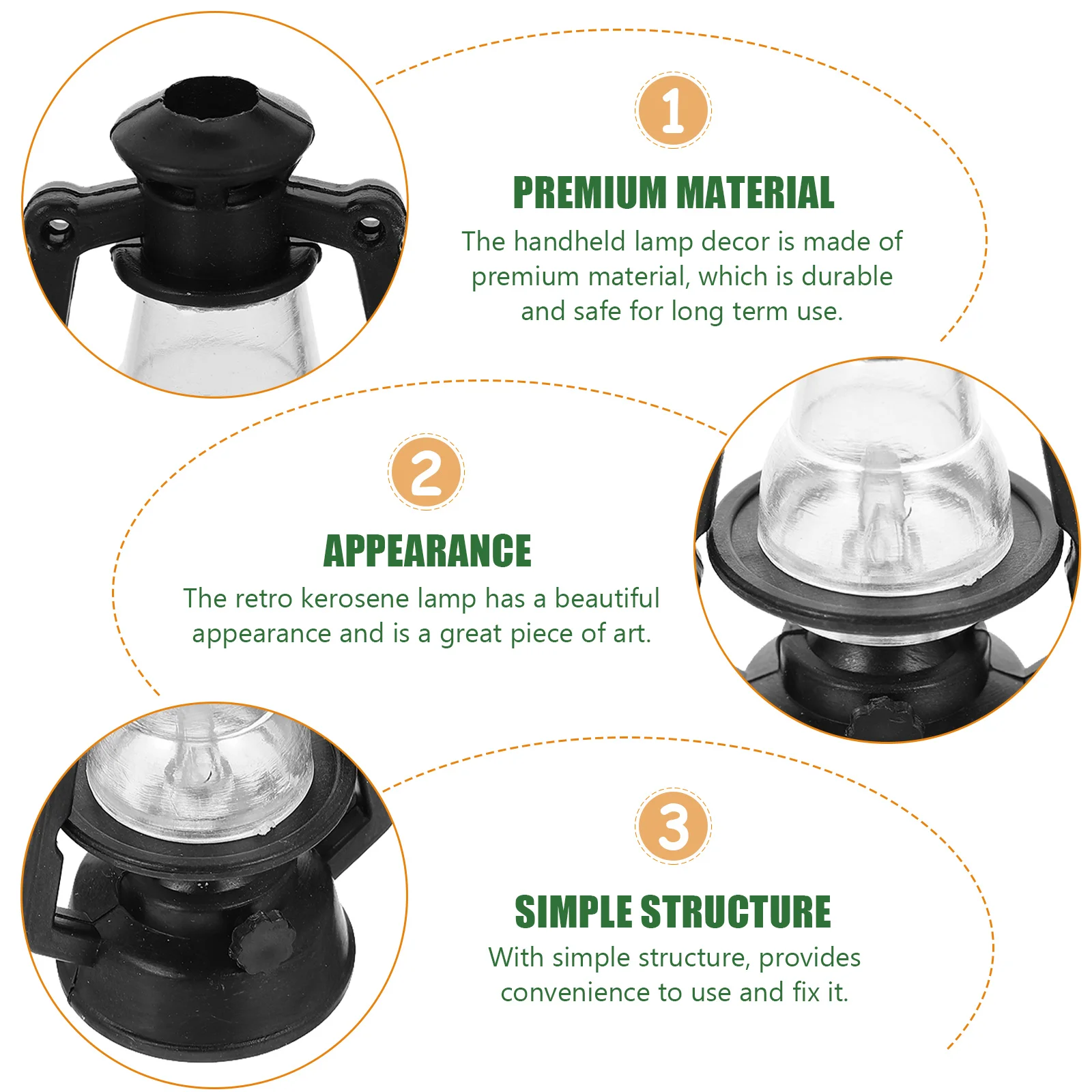 1

PREMIUM MATERIAL

The handheld lamp decor is made of premium material, which is durable and safe for long term use.

2

APPEARANCE

The retro kerosene lamp has a beautiful appearance and is a great piece of art.

3

SIMPLE STRUCTURE

With simple structure, provides convenience to use and fix it.