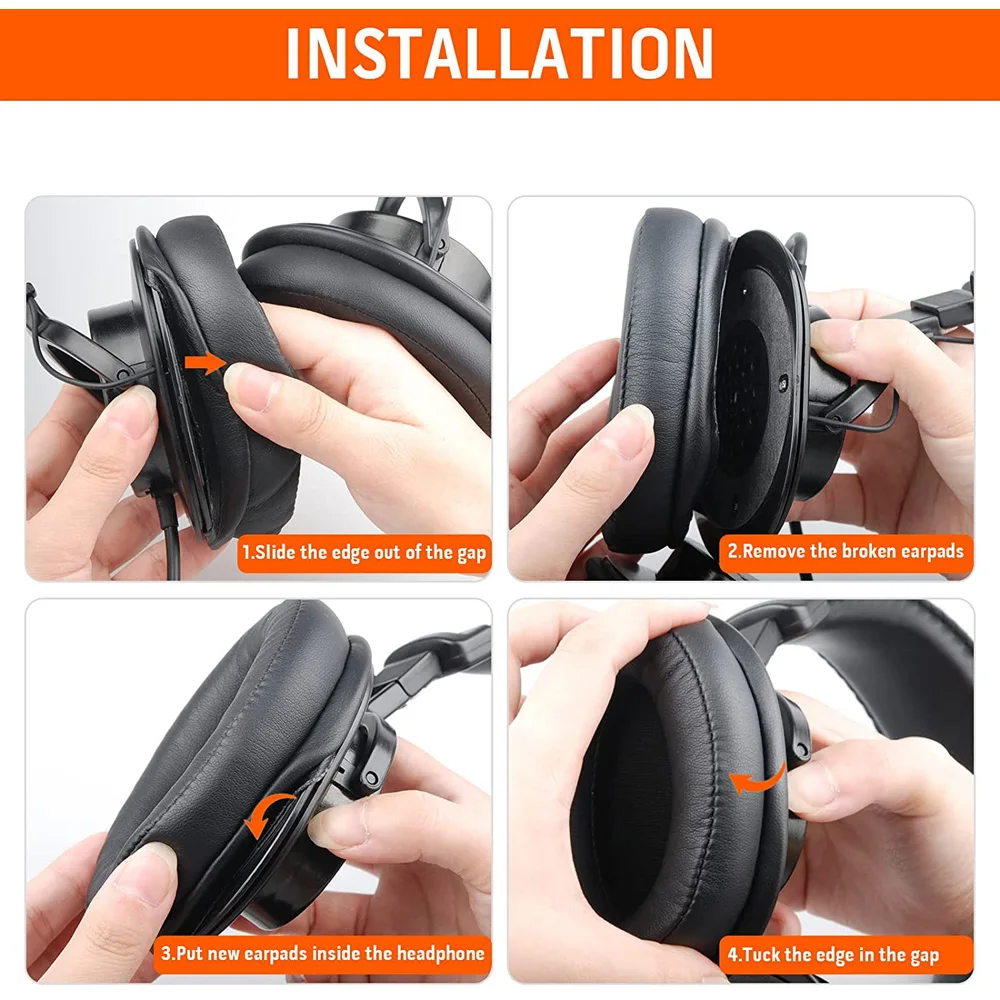 INSTALLATION

1.Slide the edge out of the gap

2.Remove the broken earpads

3.Put new earpads inside the headphone

4.Tuck the edge in the gap