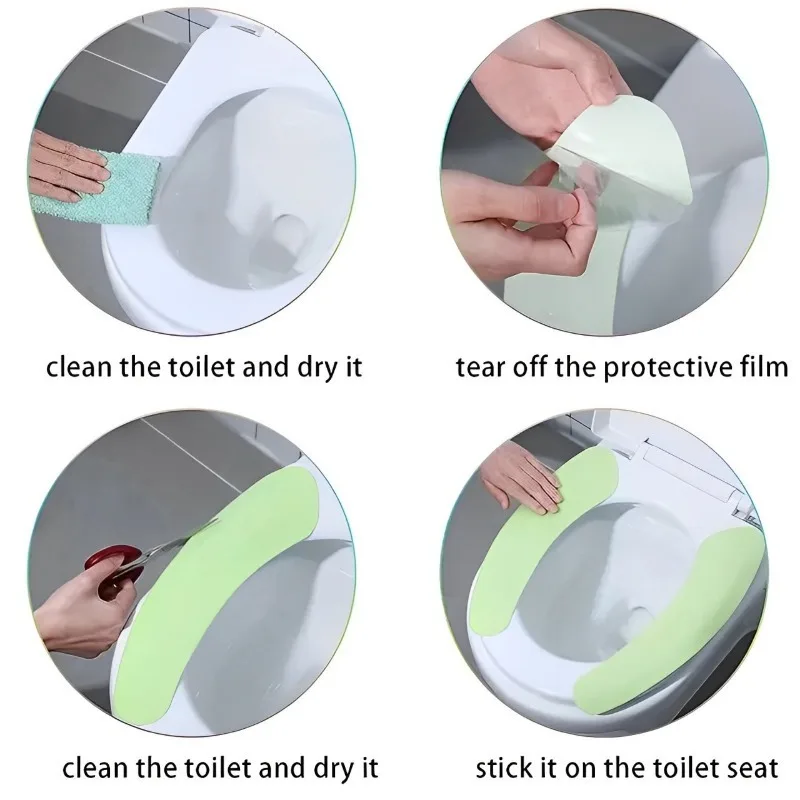 clean the toilet and dry it

tear off the protective film

clean the toilet and dry it

stick it on the toilet seat