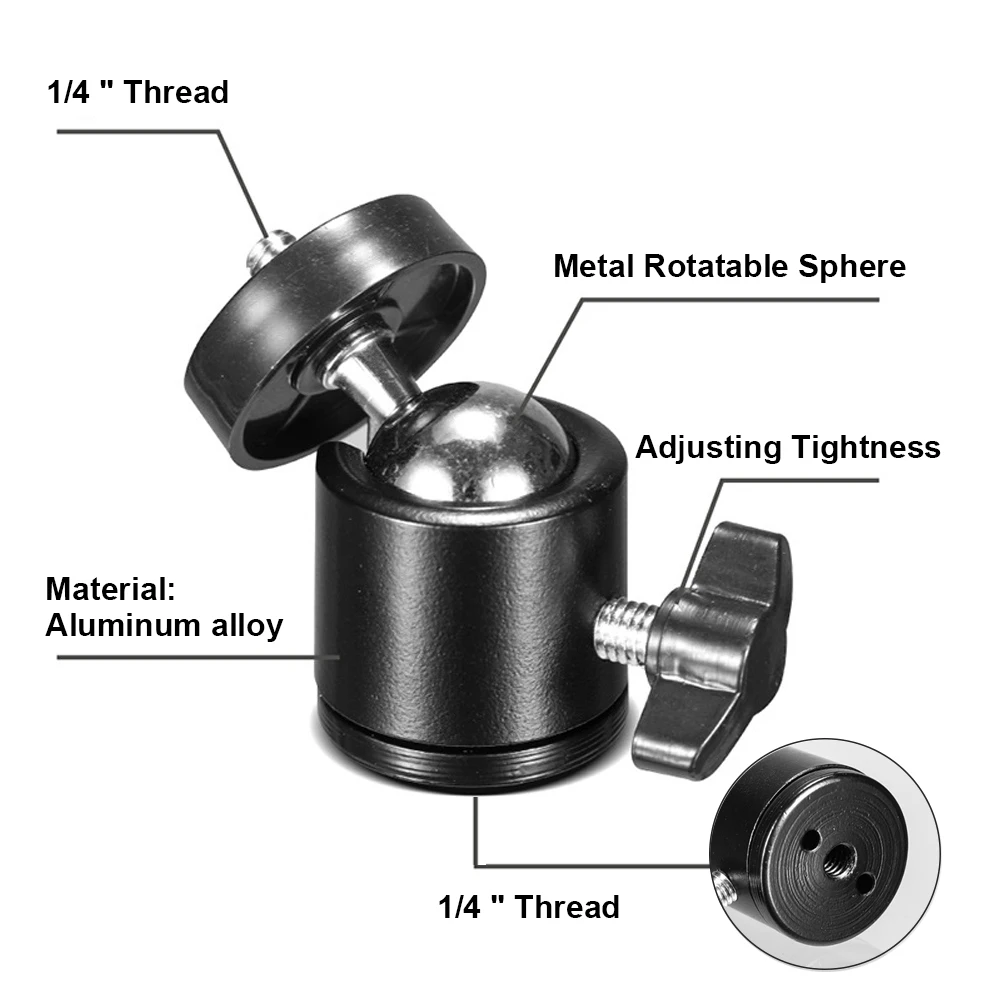 1/4 " Thread

Metal Rotatable Sphere

Adjusting Tightness

Material:
Aluminum alloy

1/4 " Thread