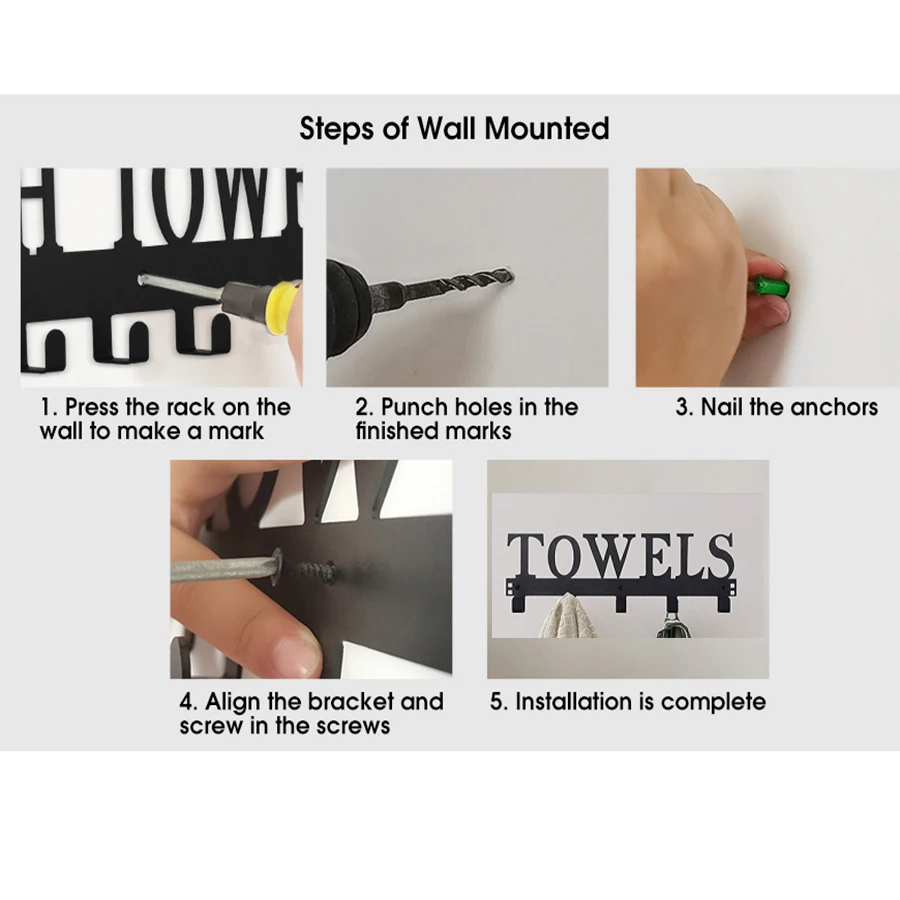 Steps of Wall Mounted

1. Press the rack on the wall to make a mark

2. Punch holes in the finished marks

3. Nail the anchors

4. Align the bracket and screw in the screws

TOWELS

5. Installation is complete