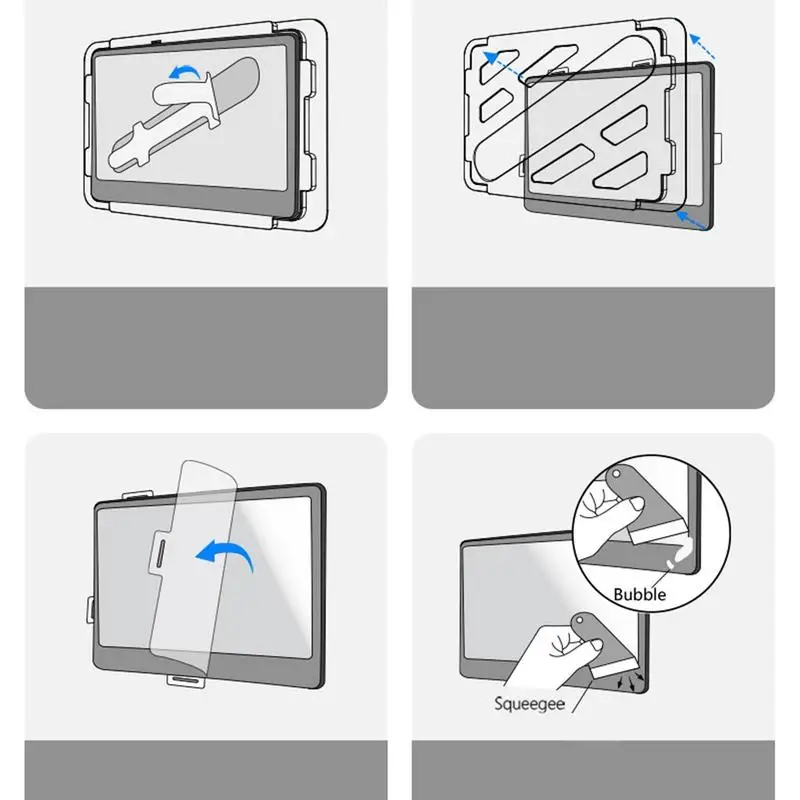 Bubble
Squeegee