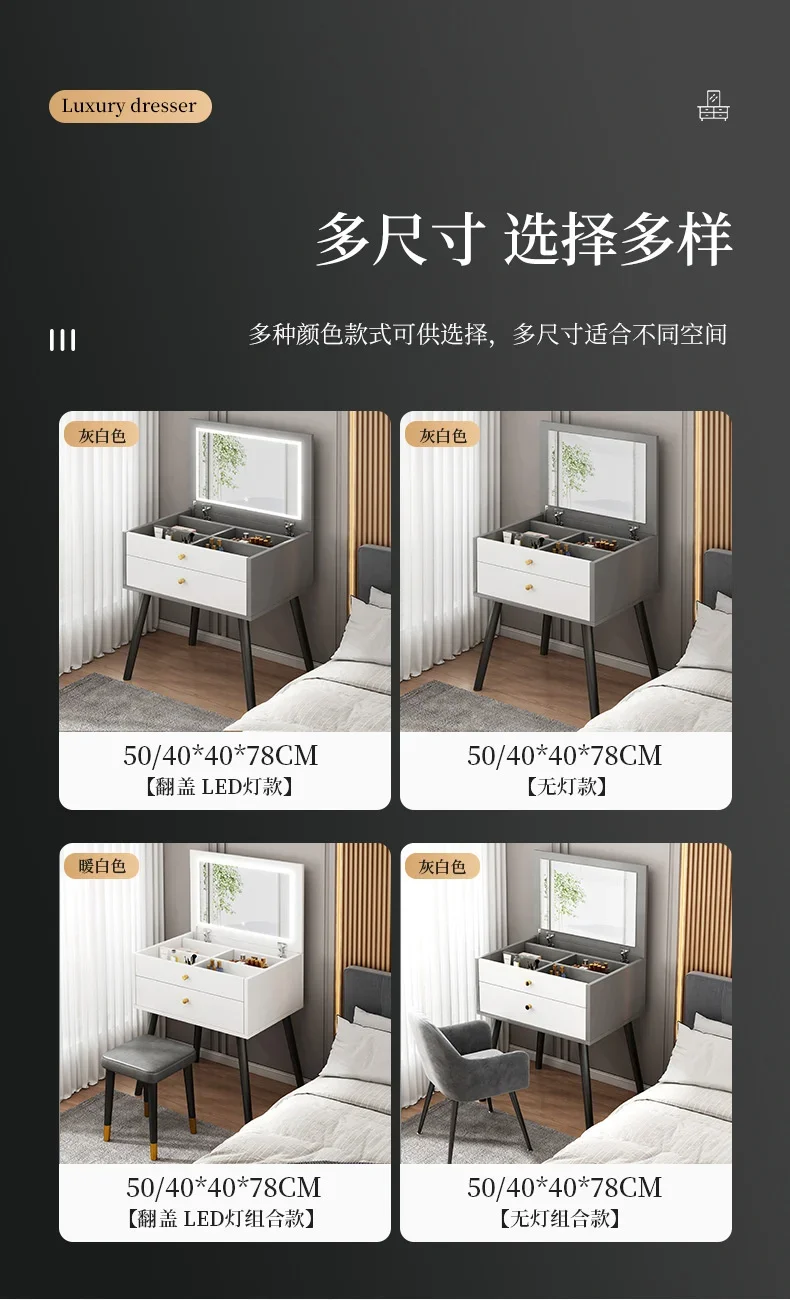 Luxury dresser

多尺寸 选择多样

多种颜色款式可供选择，多尺寸适合不同空间

灰白色

50/40*40*78CM
【翻盖 LED灯款】

灰白色

50/40*40*78CM
【无灯款】

暖白色

50/40*40*78CM
【翻盖 LED灯组合款】

灰白色

50/40*40*78CM
【无灯组合款】