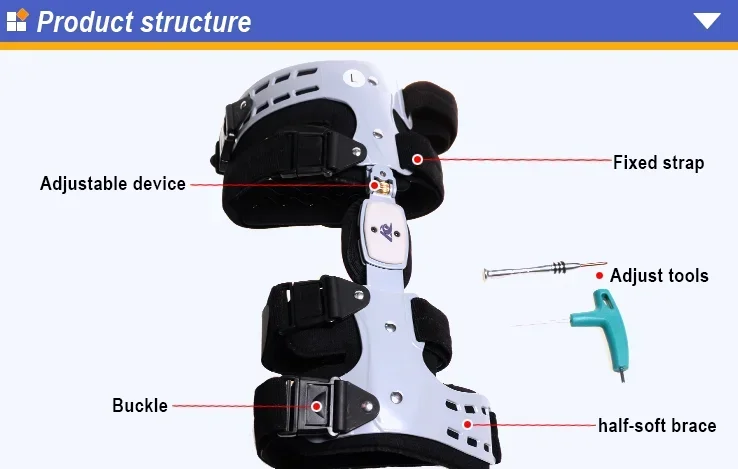 Product structure

L

Fixed strap

Adjustable device

Adjust tools

Buckle

half-soft brace