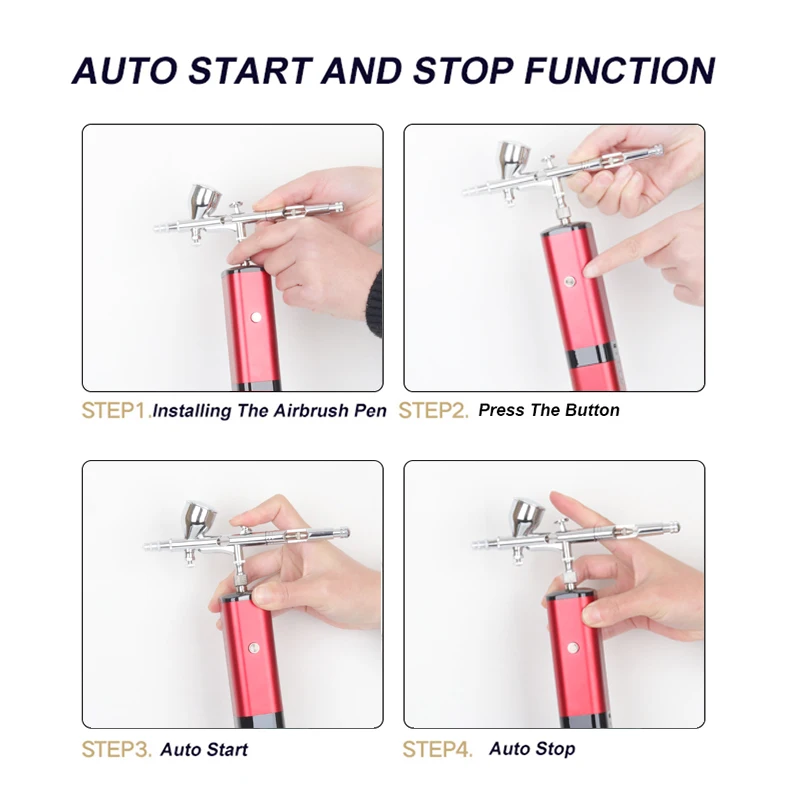 AUTO START AND STOP FUNCTION

STEP1. Installing The Airbrush Pen

STEP2. Press The Button

STEP3. Auto Start

STEP4. Auto Stop