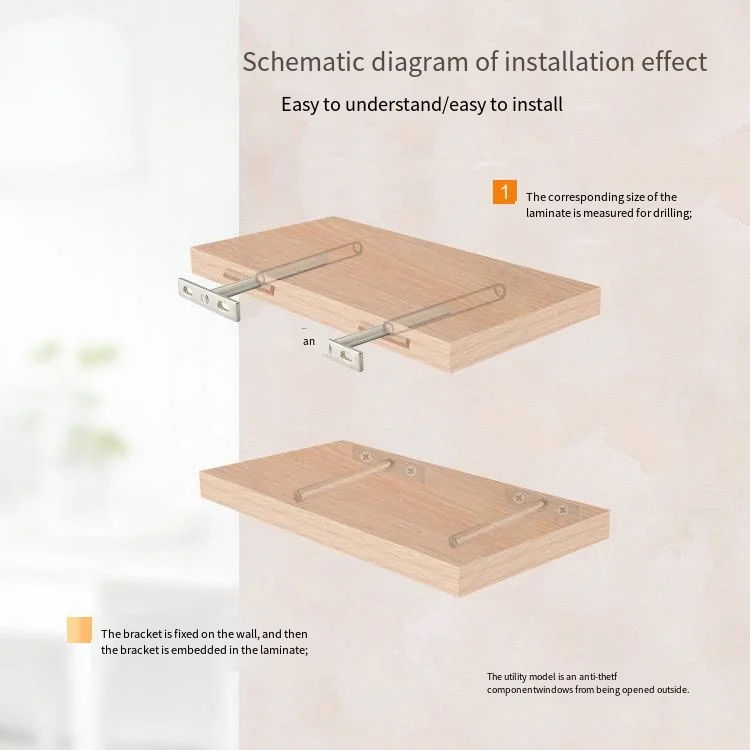 Schematic diagram of installation effect

Easy to understand/easy to install

1 The corresponding size of the laminate is measured for drilling;

an

The bracket is fixed on the wall, and then the bracket is embedded in the laminate;

The utility model is an anti-thetf componentwindows from being opened outside.