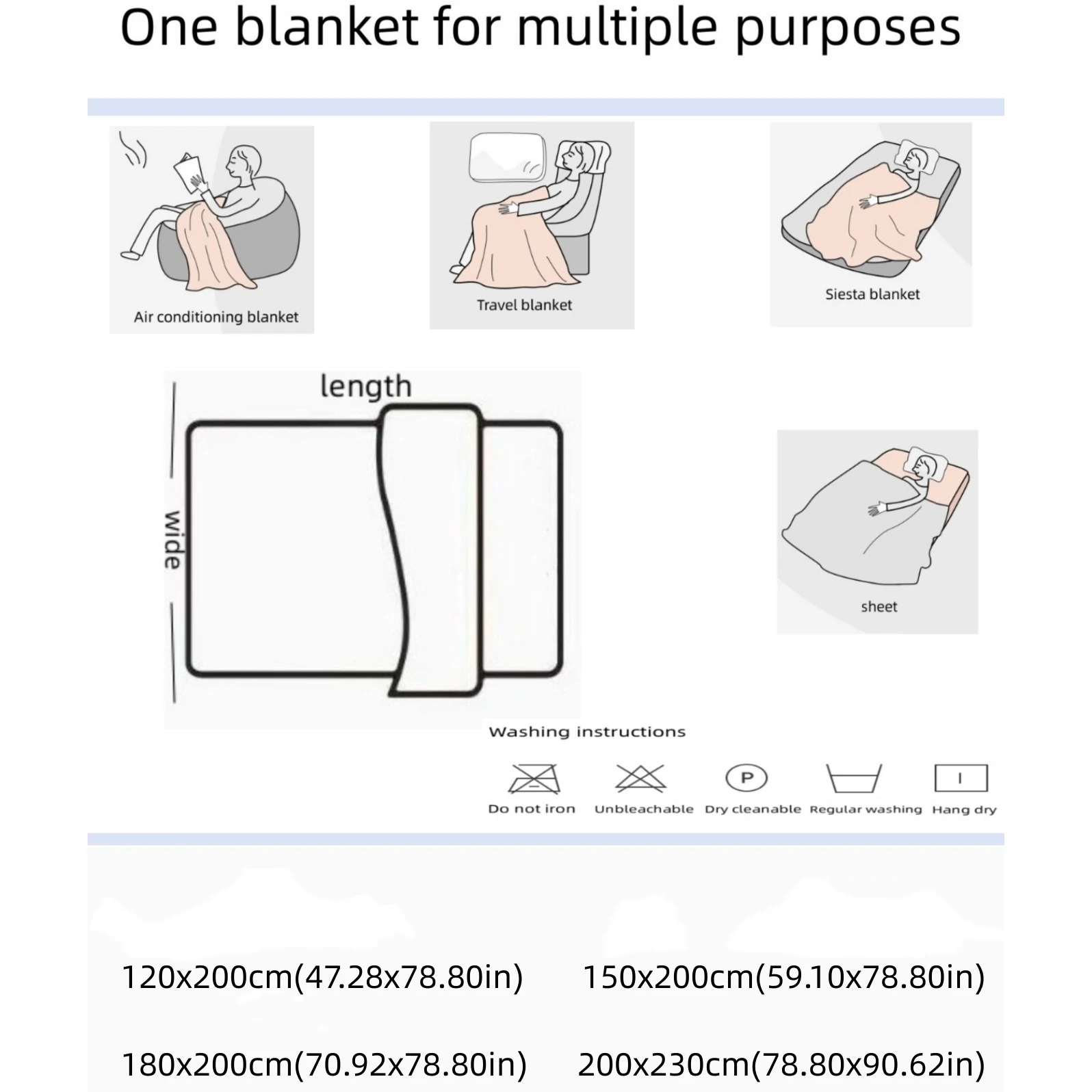 One blanket for multiple purposes

Air conditioning blanket

Travel blanket

Siesta blanket

length

wide

sheet

Washing instructions

P

Do not iron Unbleachable Dry cleanable Regular washing Hang dry

120x200cm(47.28x78.80in) 150x200cm(59.10x78.80in)

180x200cm(70.92x78.80in) 200x230cm(78.80x90.62in)