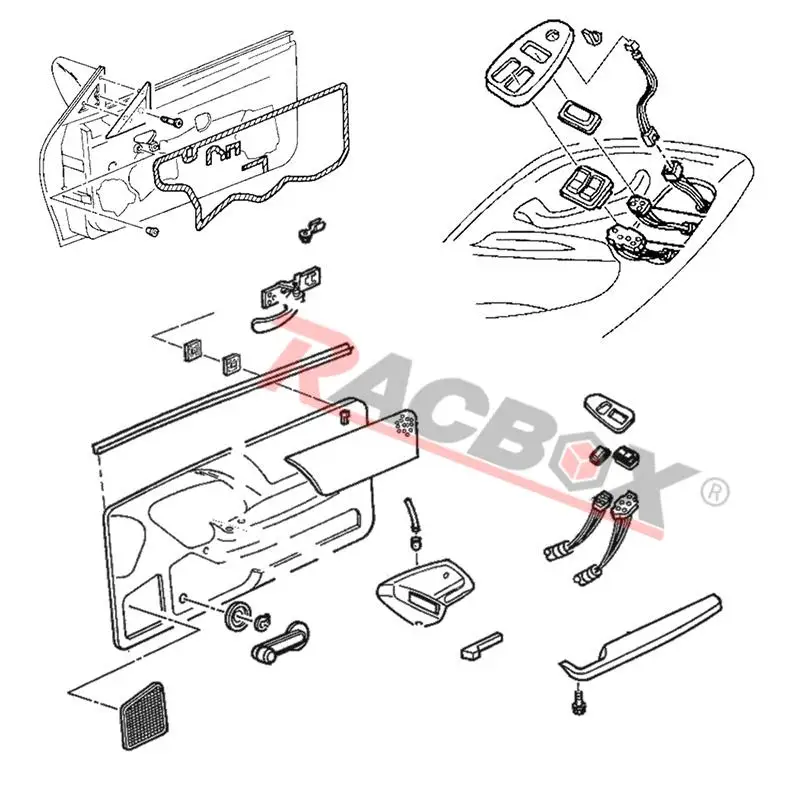 RACBOX ®