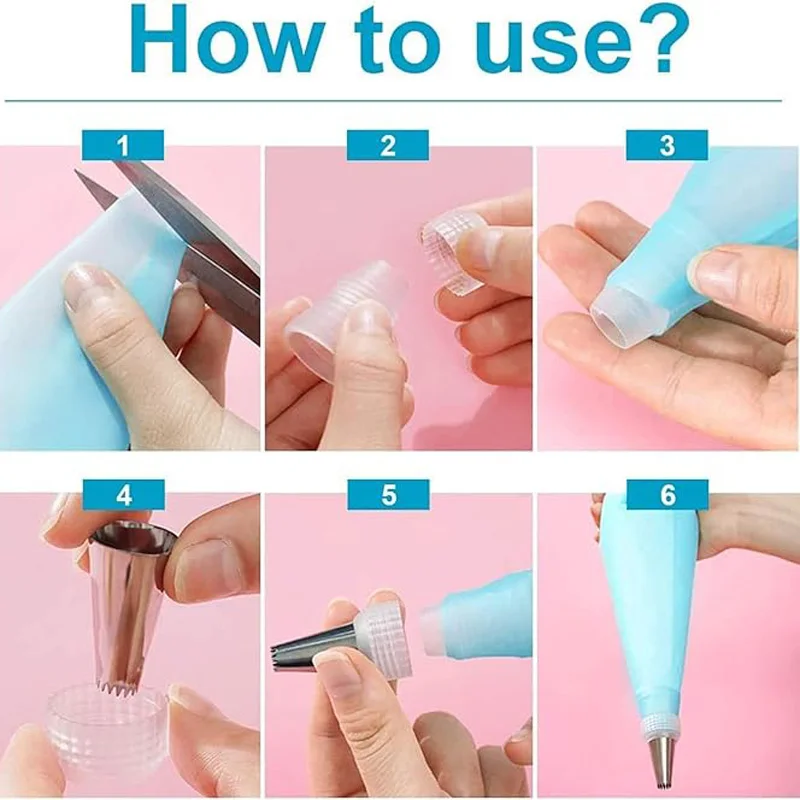 How to use?

1

2

3

4

5

6