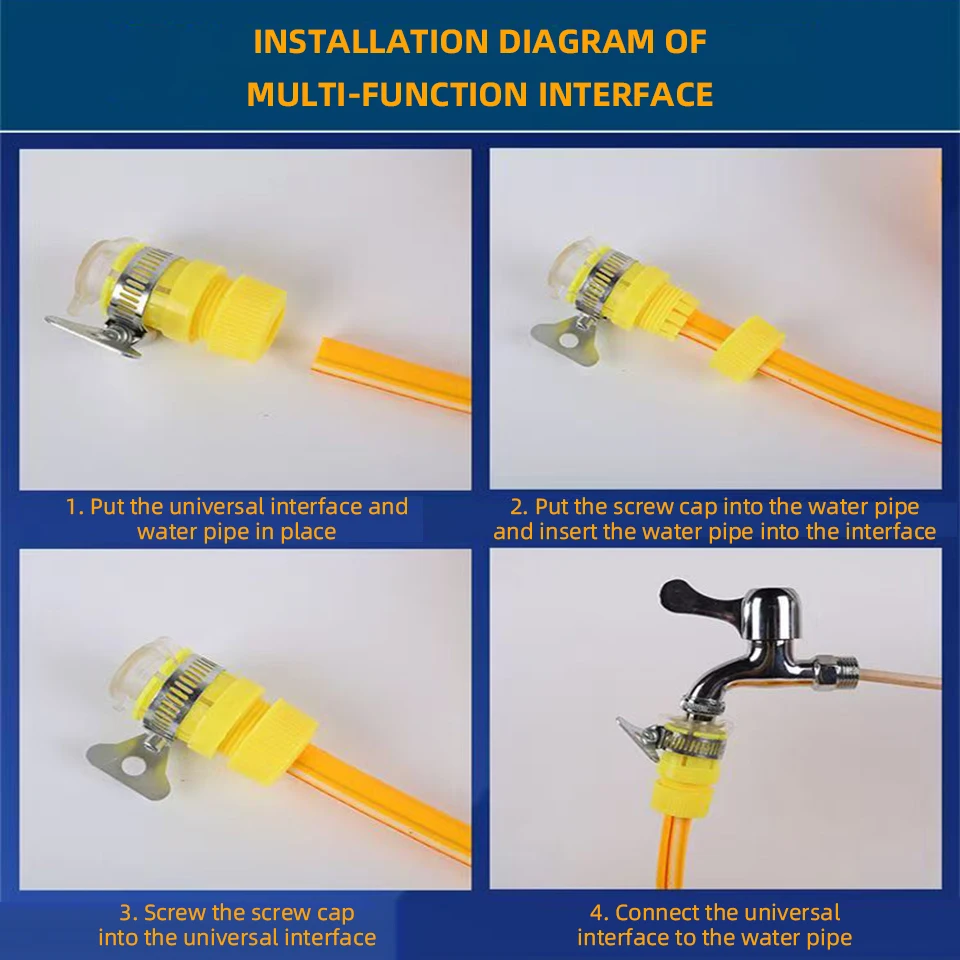 INSTALLATION DIAGRAM OF
MULTI-FUNCTION INTERFACE

1. Put the universal interface and water pipe in place

2. Put the screw cap into the water pipe and insert the water pipe into the interface

3. Screw the screw cap into the universal interface

4. Connect the universal interface to the water pipe