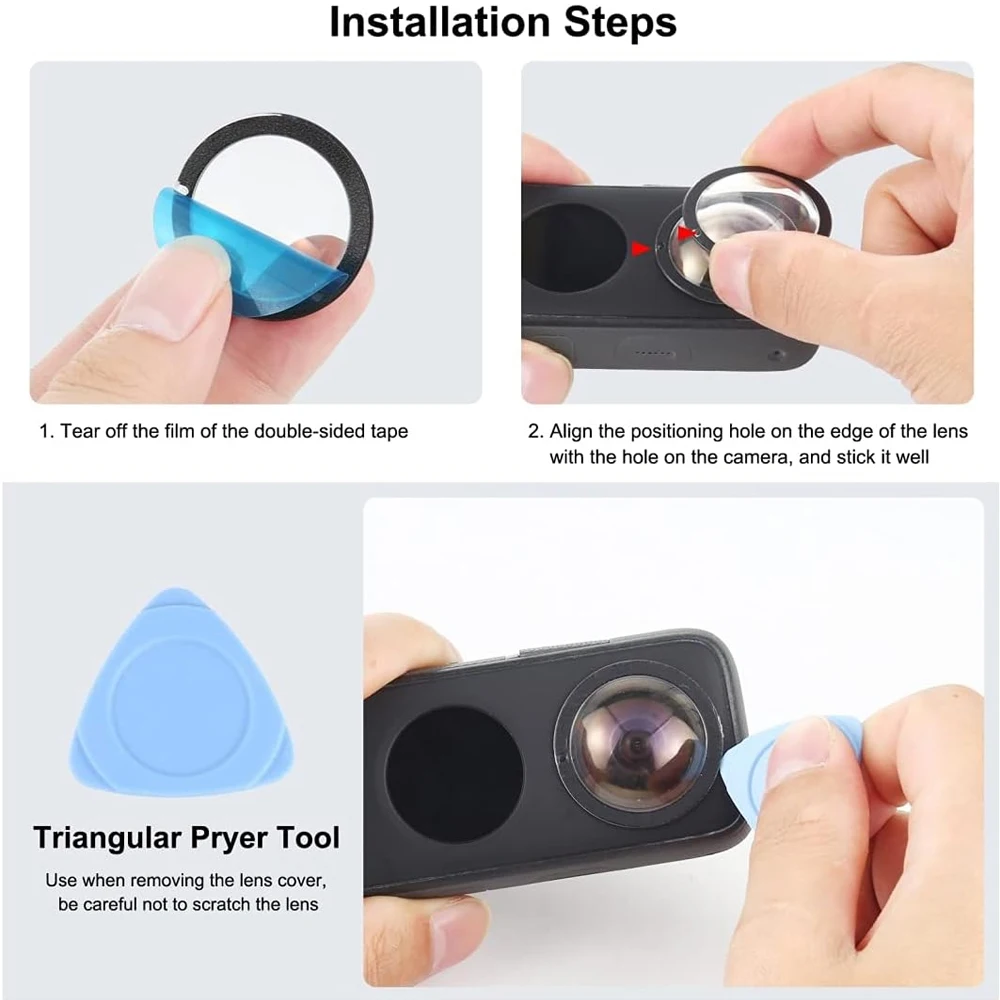 Installation Steps

1. Tear off the film of the double-sided tape

2. Align the positioning hole on the edge of the lens with the hole on the camera, and stick it well

Triangular Pryer Tool

Use when removing the lens cover, be careful not to scratch the lens