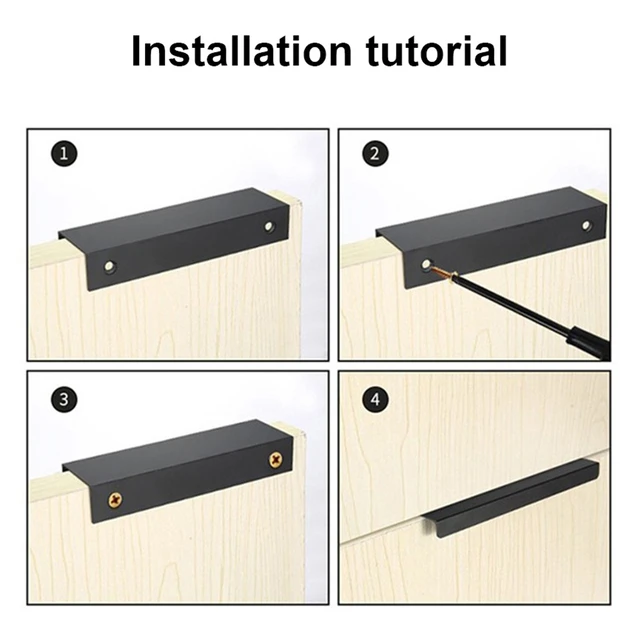 Installation tutorial

1

2

3

4