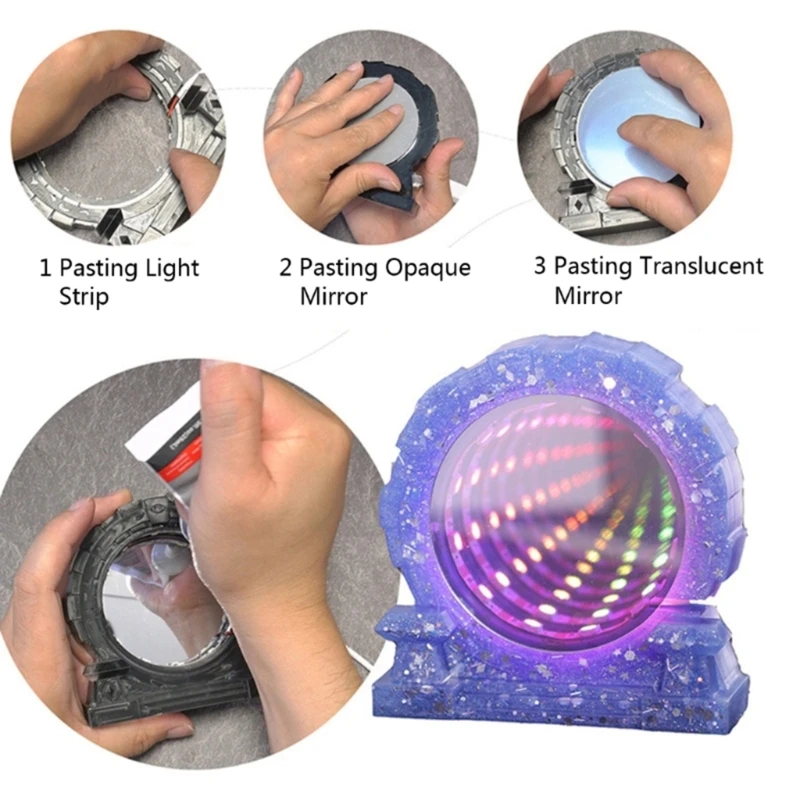 1 Pasting Light Strip

2 Pasting Opaque Mirror

3 Pasting Translucent Mirror