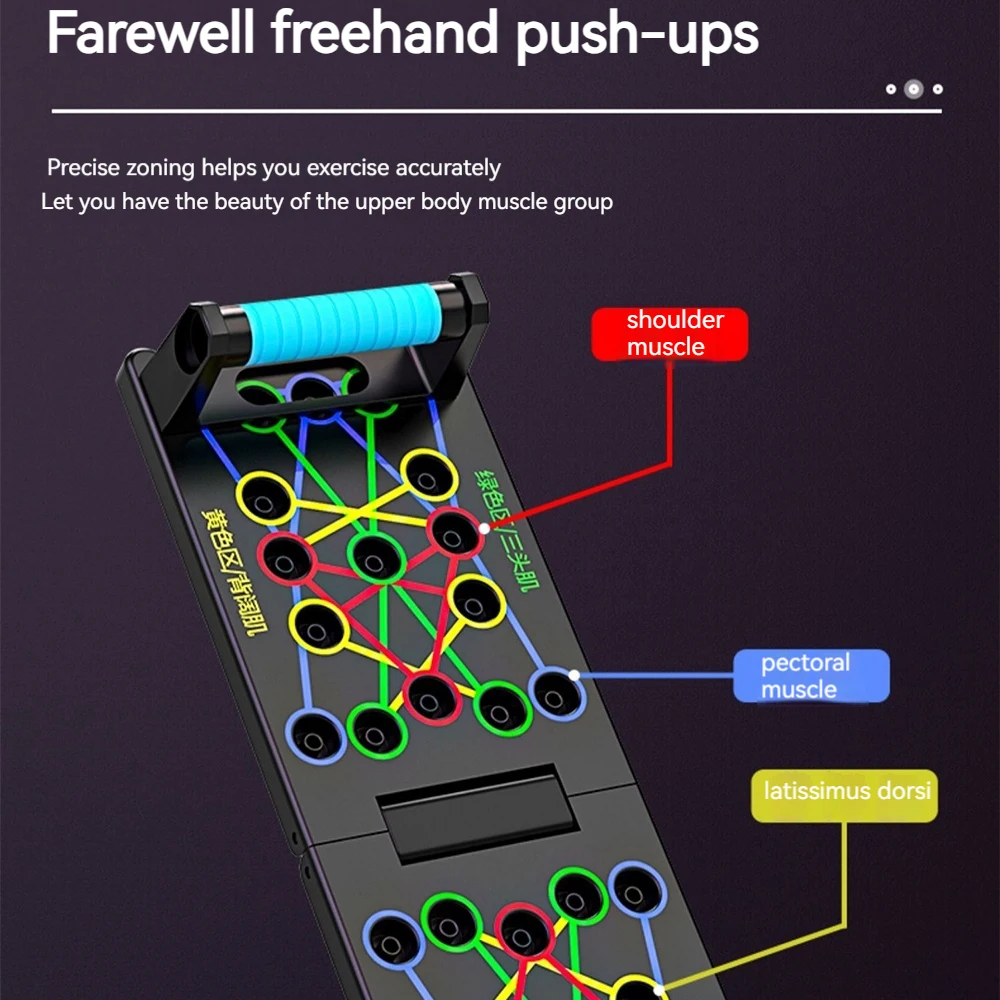 Farewell freehand push-ups

Precise zoning helps you exercise accurately
Let you have the beauty of the upper body muscle group

shoulder muscle

绿色区/三头肌

黄色区/背阔肌

pectoral muscle

latissimus dorsi