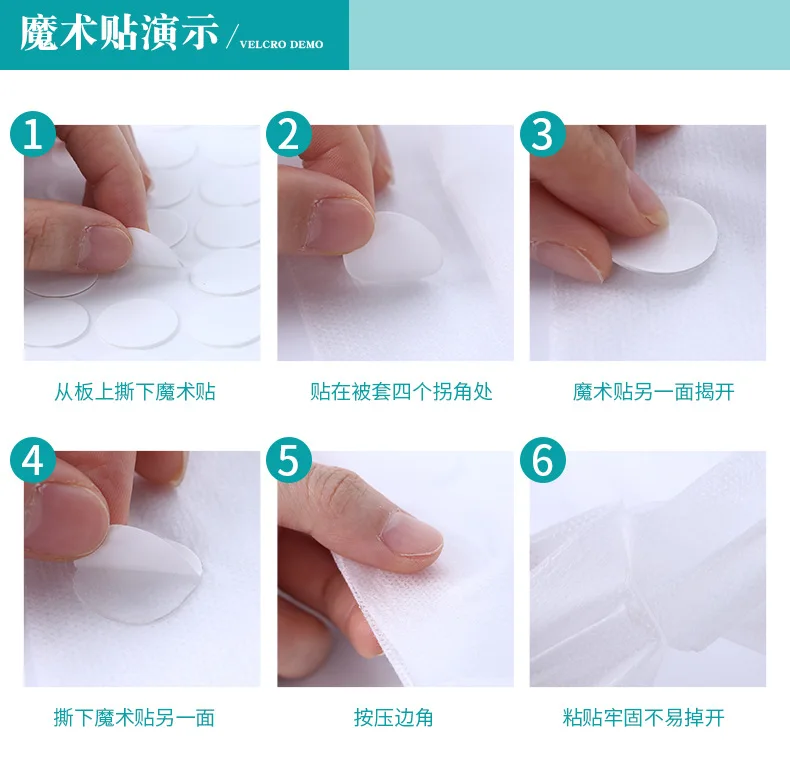 魔术贴演示 / VELCRO DEMO

1
从板上撕下魔术贴

2
贴在被套四个拐角处

3
魔术贴另一面揭开

4
撕下魔术贴另一面

5
按压边角

6
粘贴牢固不易掉开