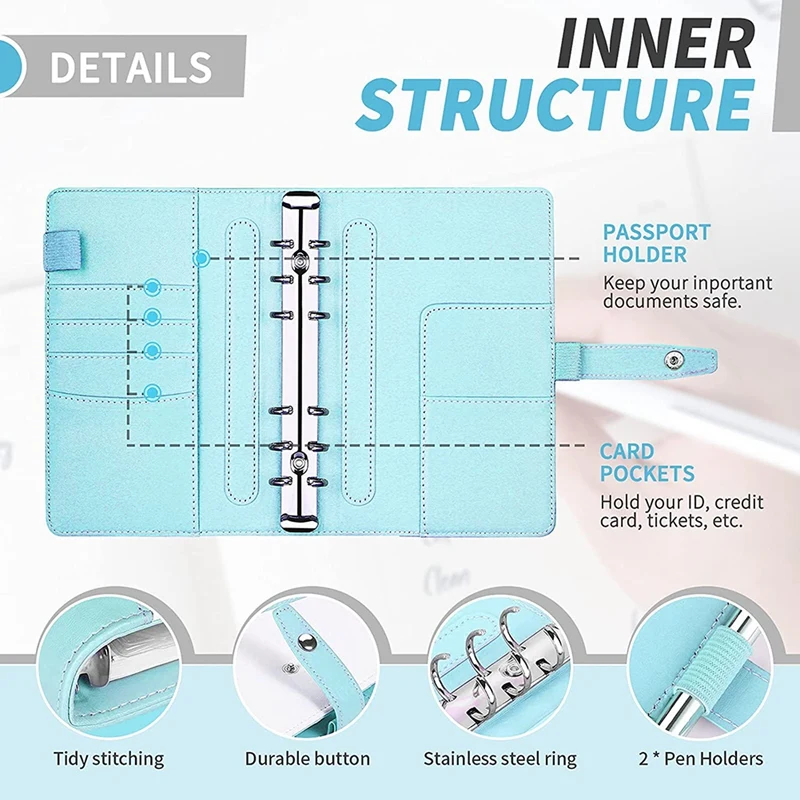 DETAILS

INNER STRUCTURE

PASSPORT HOLDER

Keep your inportant documents safe.

CARD POCKETS

Hold your ID, credit card, tickets, etc.

Tidy stitching

Durable button

Stainless steel ring

2 * Pen Holders