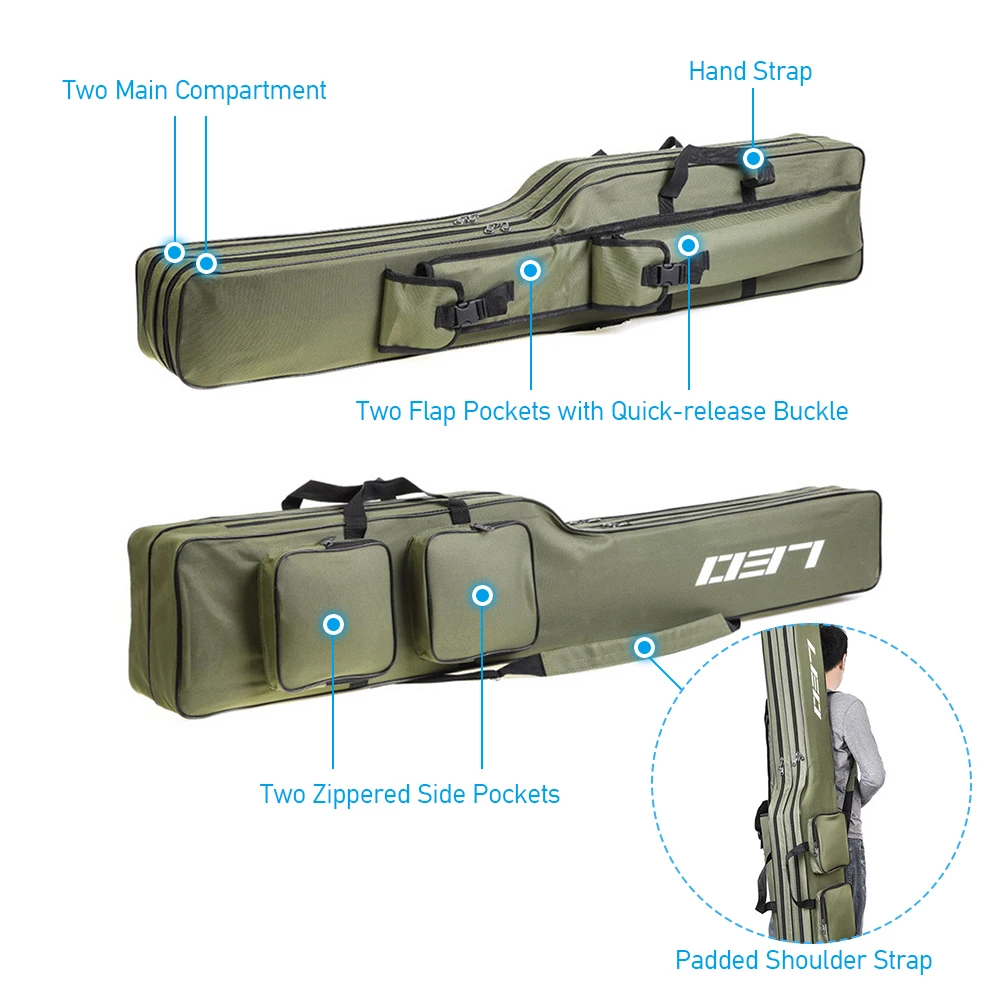 Two Main Compartment

Hand Strap

Two Flap Pockets with Quick-release Buckle

LEO

Two Zippered Side Pockets

LEO

Padded Shoulder Strap