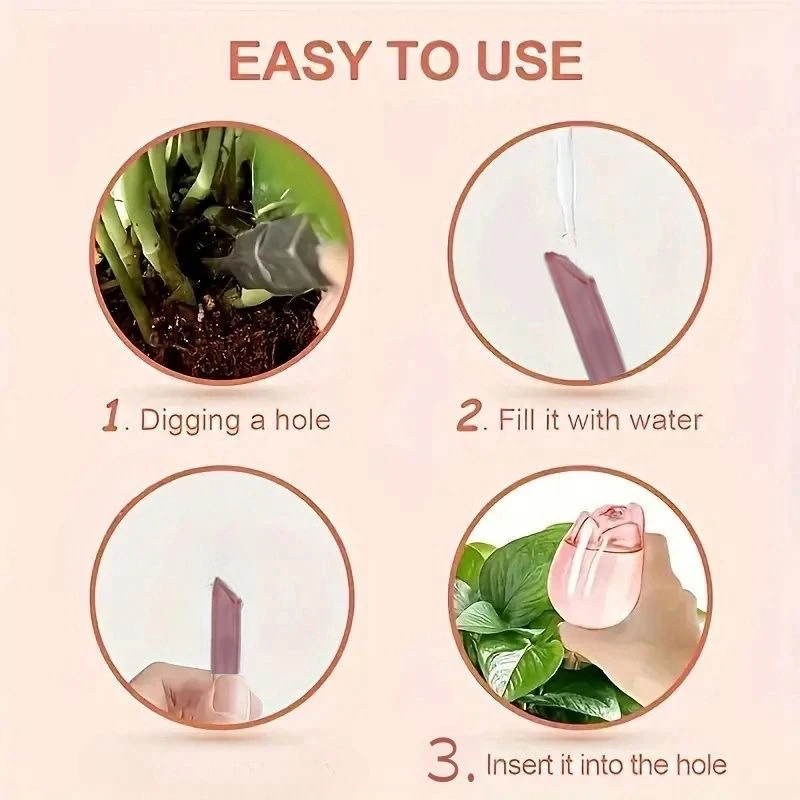 EASY TO USE

1. Digging a hole

2. Fill it with water

3. Insert it into the hole