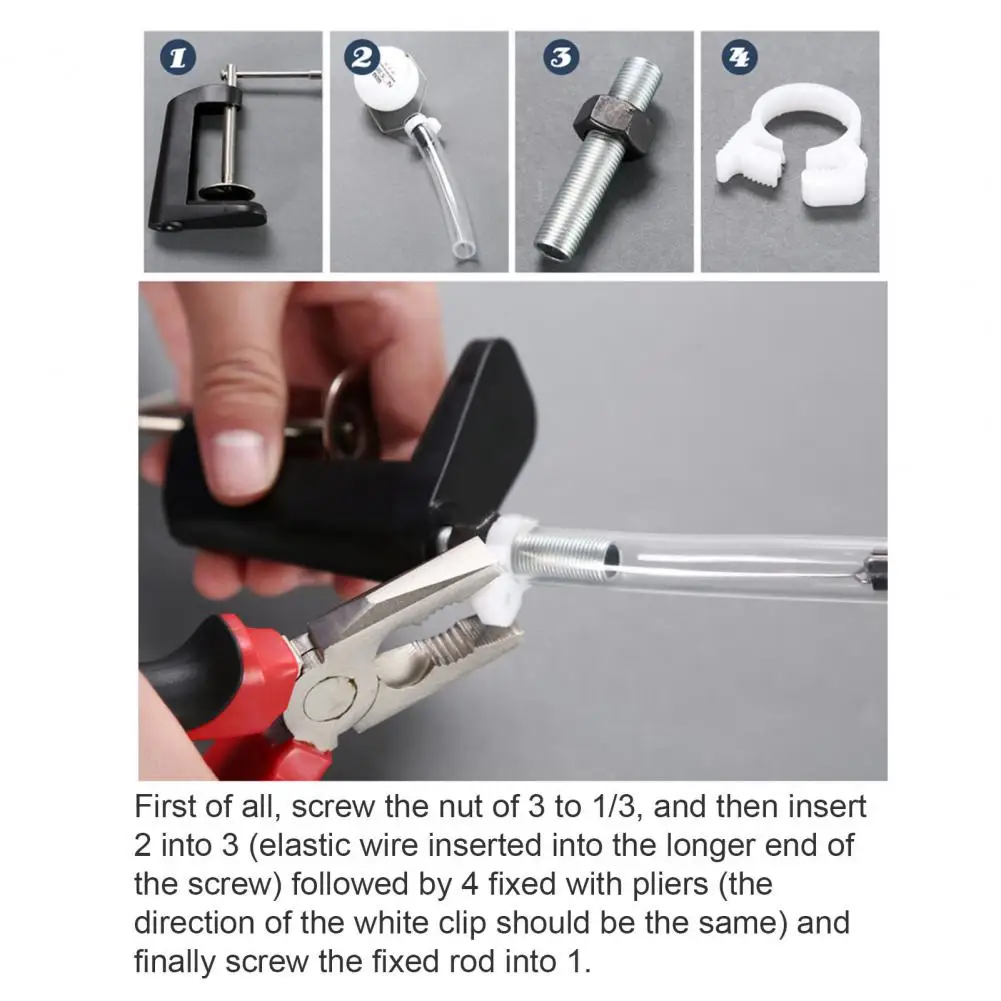 1

2

3

4

First of all, screw the nut of 3 to 1/3, and then insert 2 into 3 (elastic wire inserted into the longer end of the screw) followed by 4 fixed with pliers (the direction of the white clip should be the same) and finally screw the fixed rod into 1.