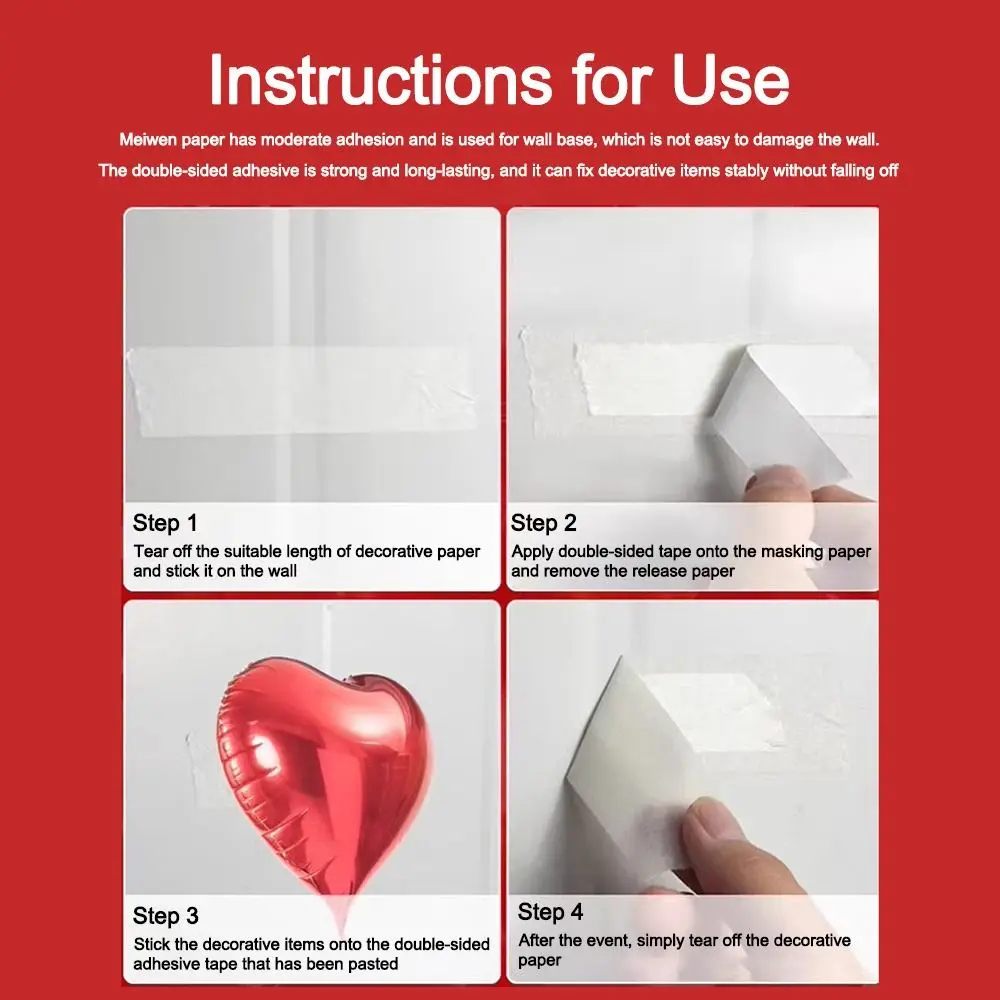 Instructions for Use

Meiwen paper has moderate adhesion and is used for wall base, which is not easy to damage the wall.

The double-sided adhesive is strong and long-lasting, and it can fix decorative items stably without falling off

Step 1
Tear off the suitable length of decorative paper and stick it on the wall

Step 2
Apply double-sided tape onto the masking paper and remove the release paper

Step 3
Stick the decorative items onto the double-sided adhesive tape that has been pasted

Step 4
After the event, simply tear off the decorative paper