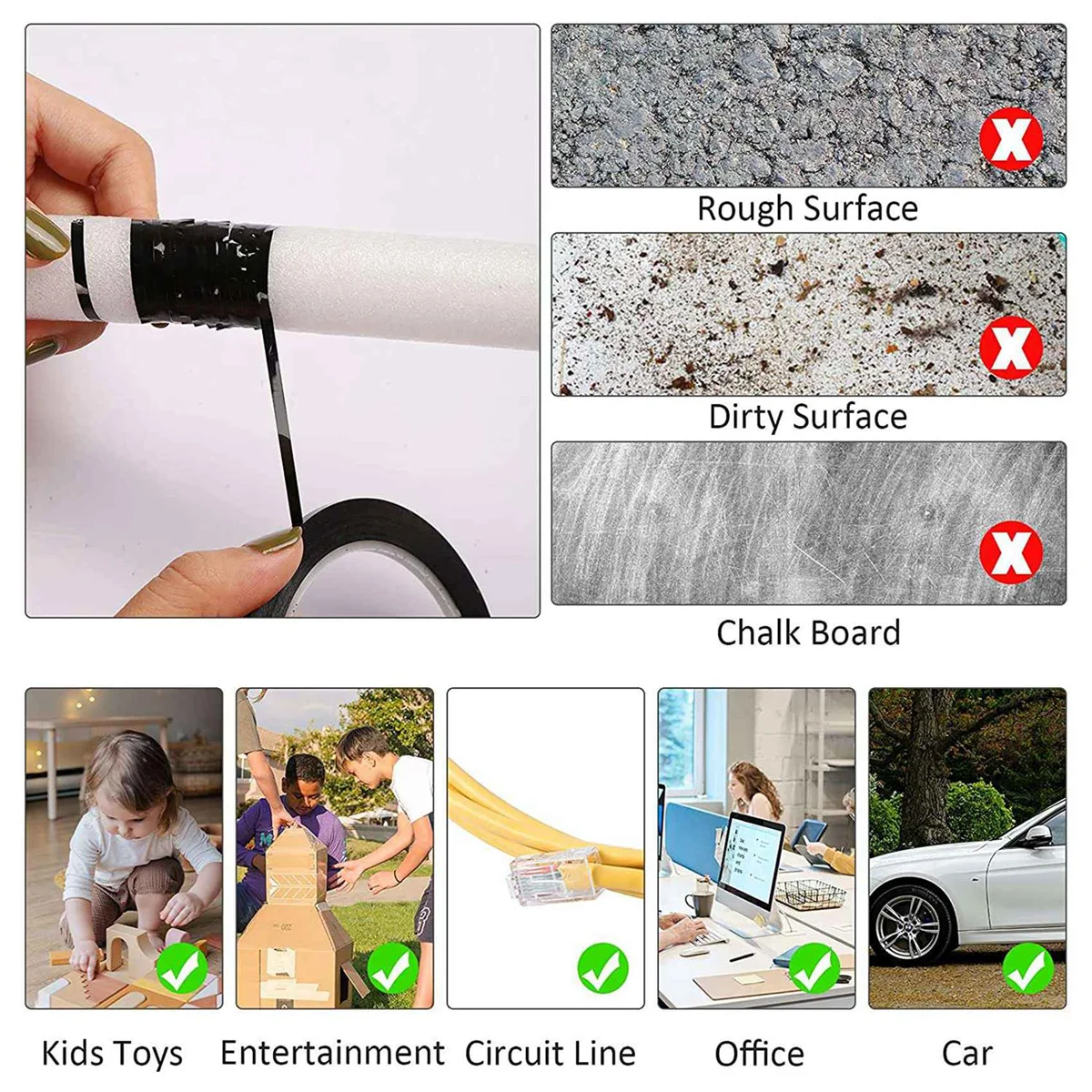 Rough Surface

Dirty Surface

Chalk Board

Kids Toys

Entertainment

Circuit Line

Office

Car