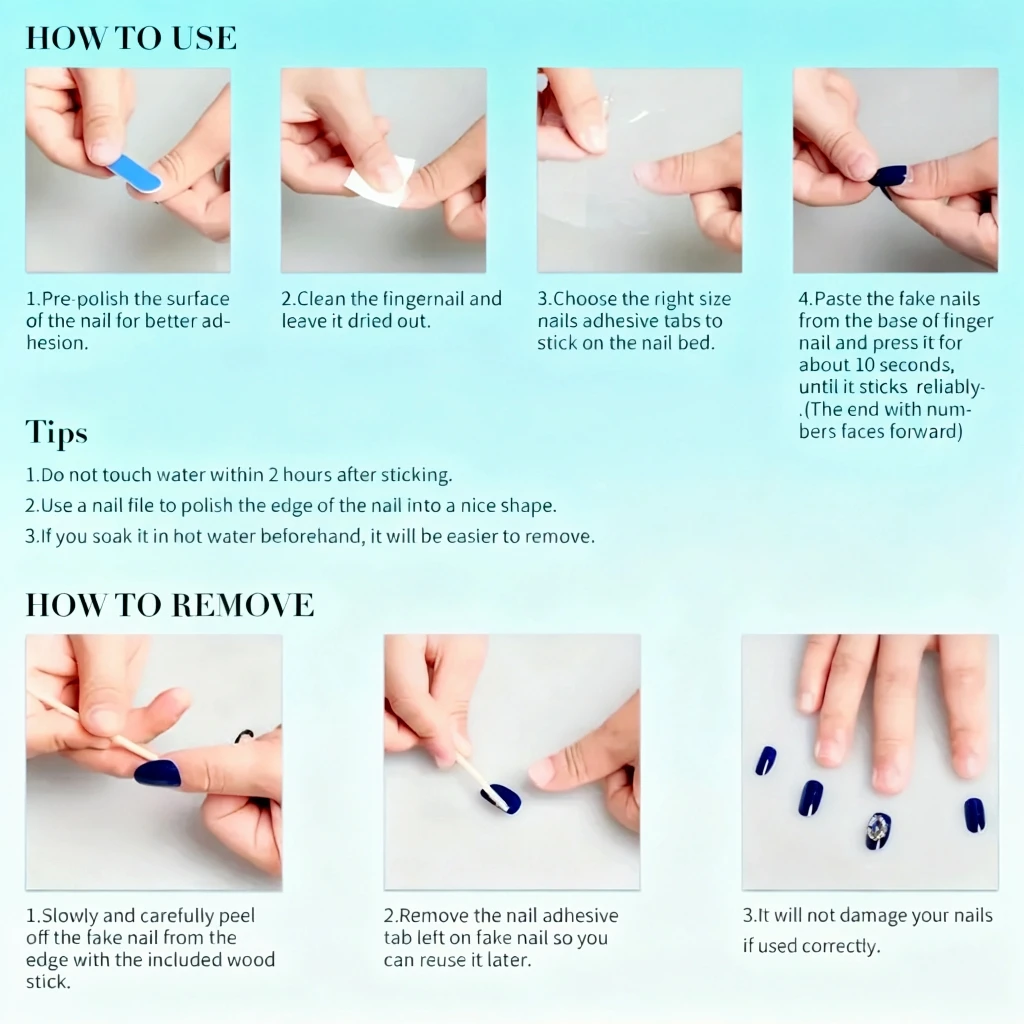 HOW TO USE

1.Pre-polish the surface of the nail for better adhesion.

2.Clean the fingernail and leave it dried out.

3.Choose the right size nails adhesive tabs to stick on the nail bed.

4.Paste the fake nails from the base of finger nail and press it for about 10 seconds, until it sticks reliably-.(The end with numbers faces forward)

Tips

1.Do not touch water within 2 hours after sticking.

2.Use a nail file to polish the edge of the nail into a nice shape.

3.If you soak it in hot water beforehand, it will be easier to remove.

HOW TO REMOVE

1.Slowly and carefully peel off the fake nail from the edge with the included wood stick.

2.Remove the nail adhesive tab left on fake nail so you can reuse it later.

3.It will not damage your nails if used correctly.