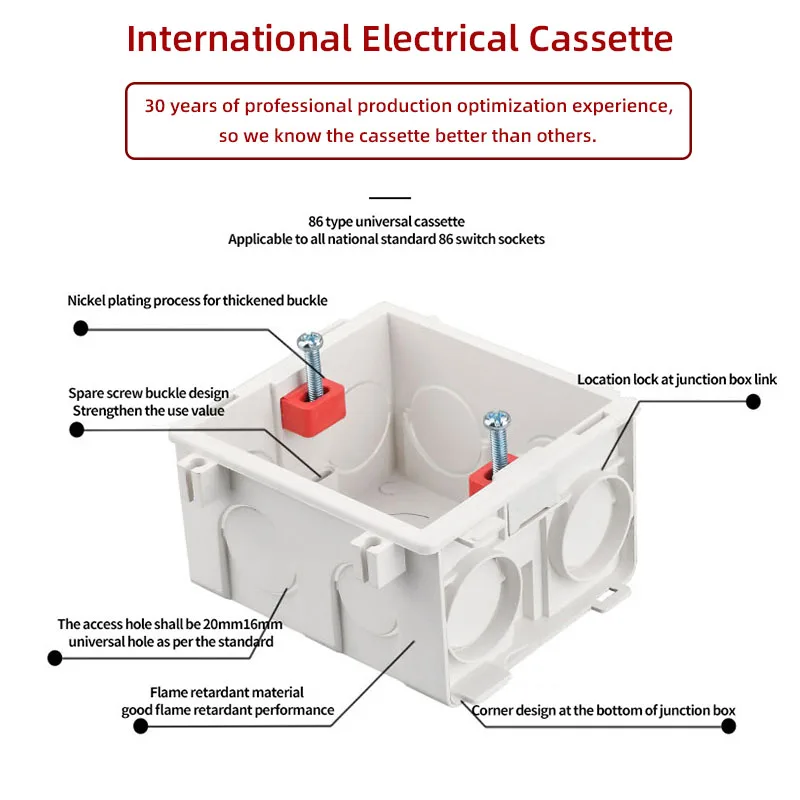 International Electrical Cassette

30 years of professional production optimization experience, so we know the cassette better than others.

86 type universal cassette
Applicable to all national standard 86 switch sockets

Nickel plating process for thickened buckle

Spare screw buckle design
Strengthen the use value

Location lock at junction box link

The access hole shall be 20mm16mm universal hole as per the standard

Flame retardant material
good flame retardant performance

Corner design at the bottom of junction box