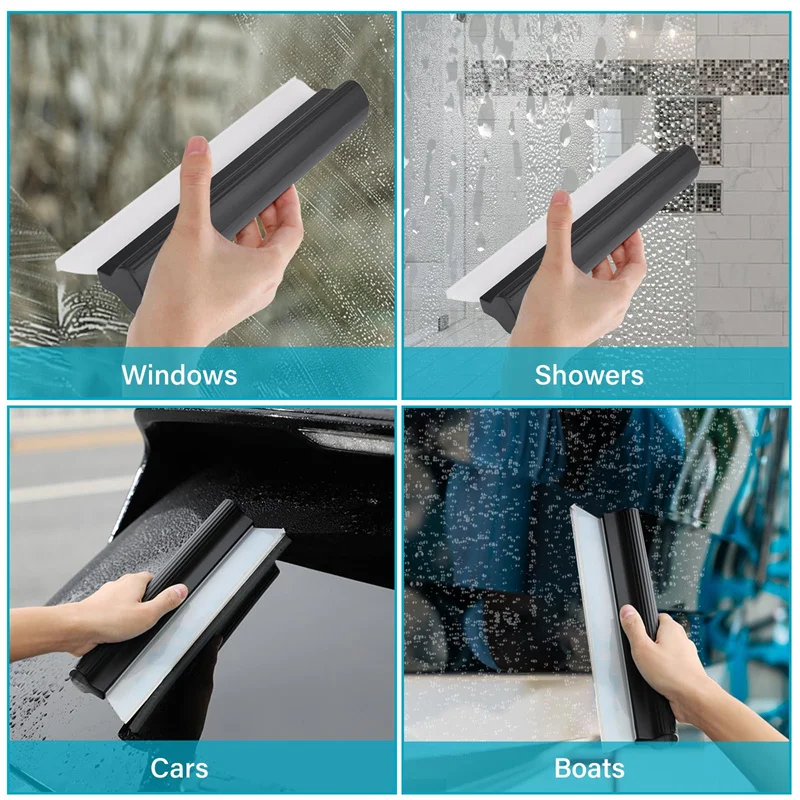 Windows

Showers

Cars

Boats