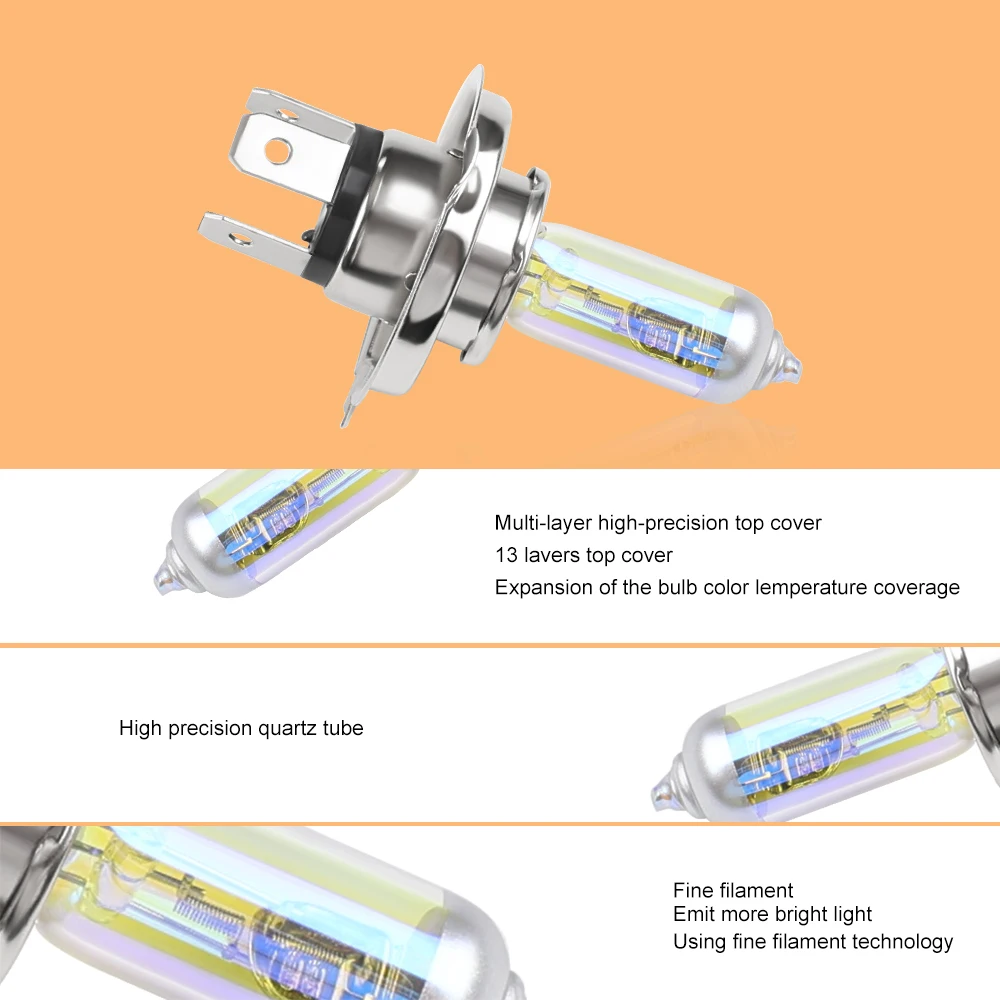 Multi-layer high-precision top cover
13 lavers top cover
Expansion of the bulb color lemperature coverage

High precision quartz tube

Fine filament
Emit more bright light
Using fine filament technology