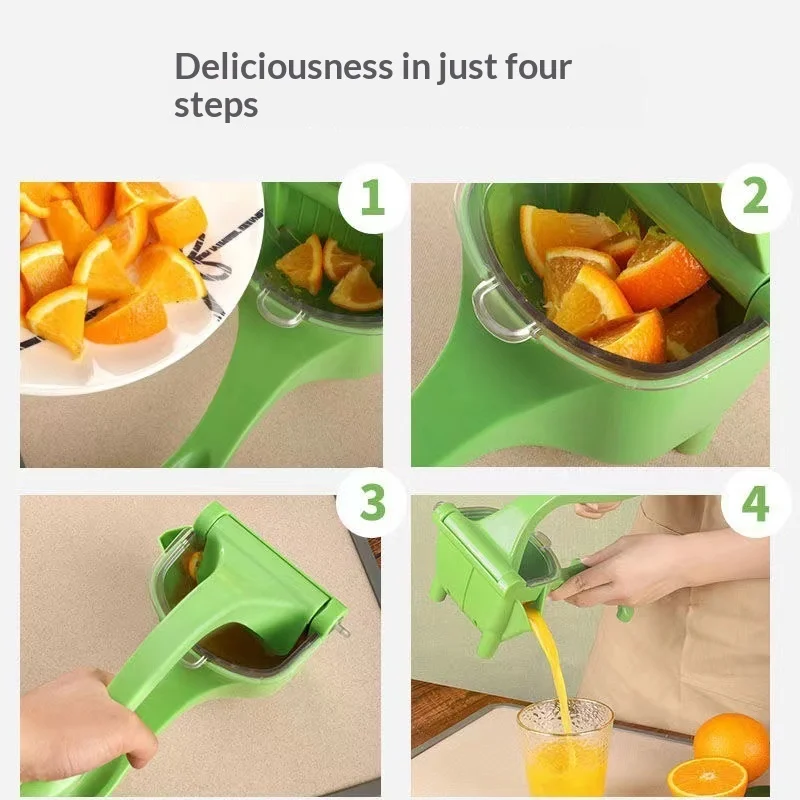 Deliciousness in just four steps

1

2

3

4