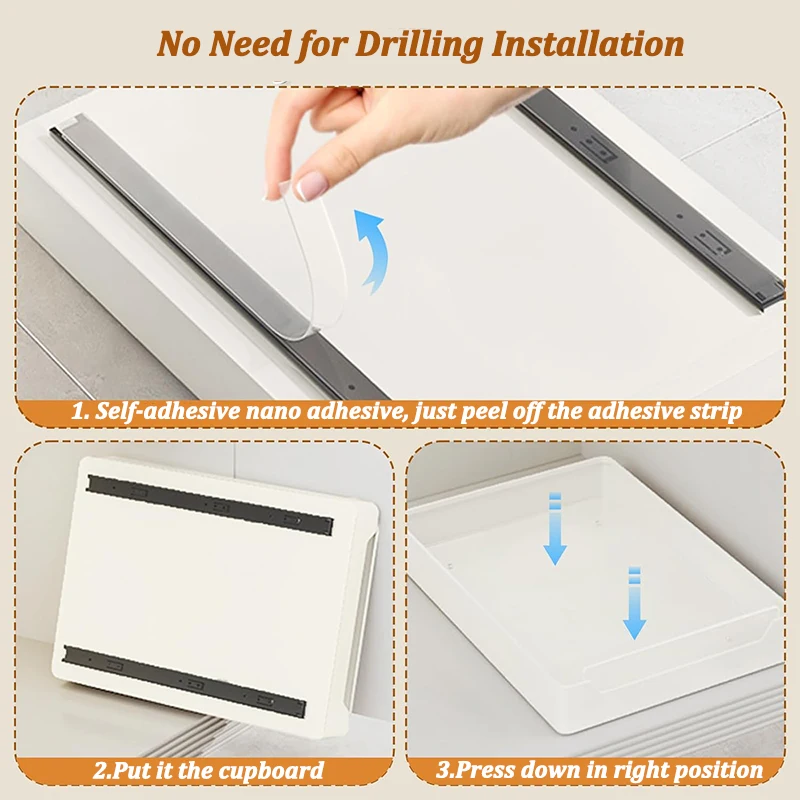 No Need for Drilling Installation

1. Self-adhesive nano adhesive, just peel off the adhesive strip

2.Put it the cupboard

3.Press down in right position