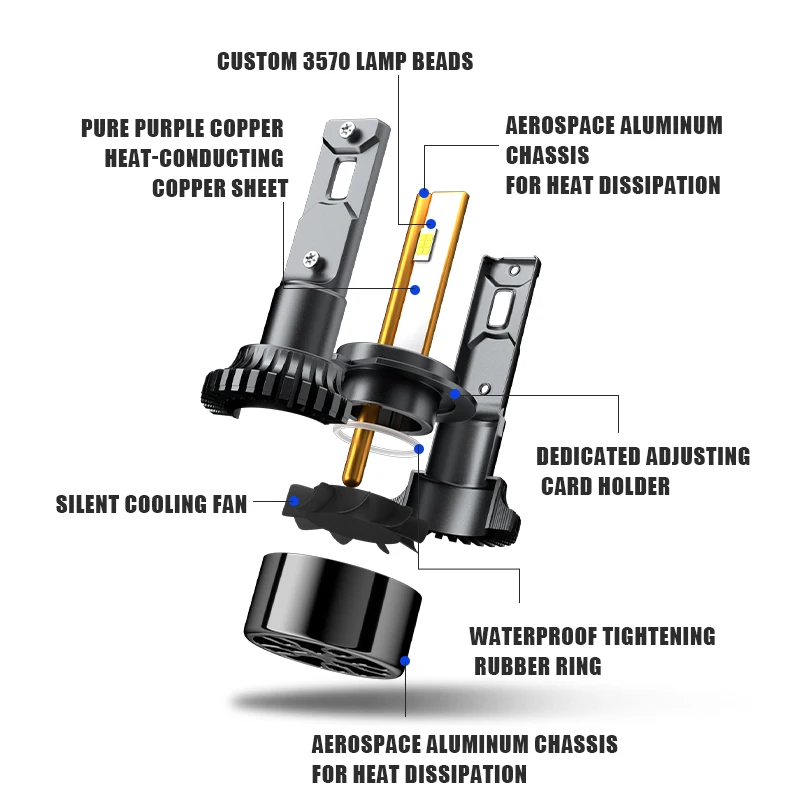 CUSTOM 3570 LAMP BEADS

PURE PURPLE COPPER HEAT-CONDUCTING COPPER SHEET

AEROSPACE ALUMINUM CHASSIS FOR HEAT DISSIPATION

DEDICATED ADJUSTING CARD HOLDER

SILENT COOLING FAN

WATERPROOF TIGHTENING RUBBER RING

AEROSPACE ALUMINUM CHASSIS FOR HEAT DISSIPATION