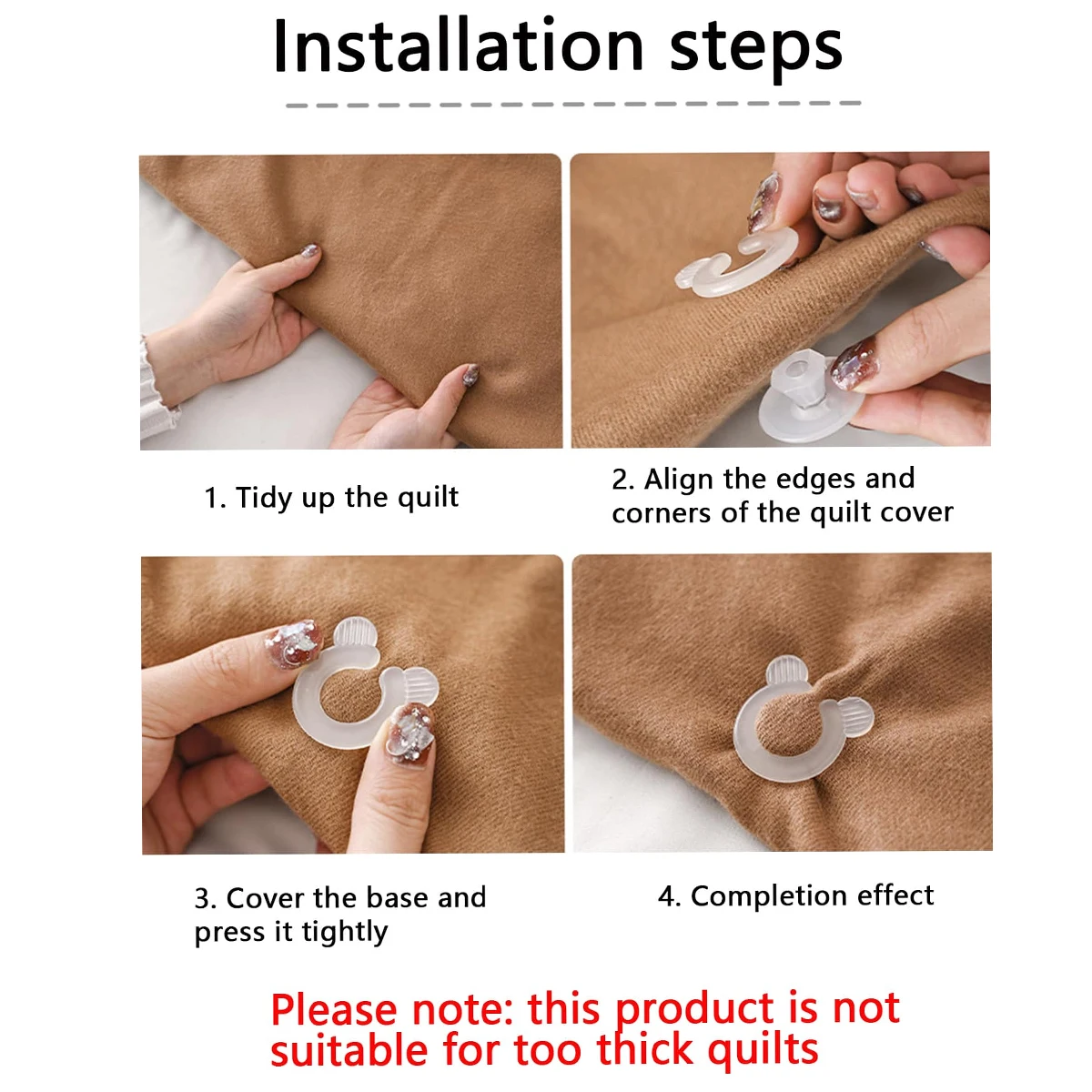 Installation steps

1. Tidy up the quilt

2. Align the edges and corners of the quilt cover

3. Cover the base and press it tightly

4. Completion effect

Please note: this product is not suitable for too thick quilts