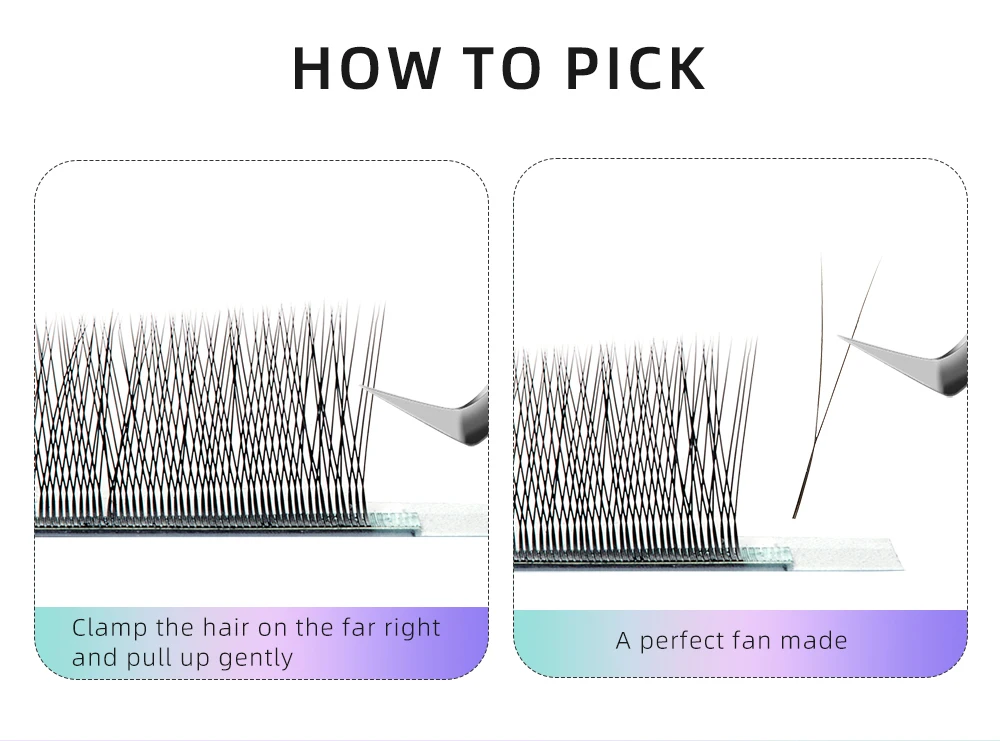 HOW TO PICK

Clamp the hair on the far right and pull up gently

A perfect fan made