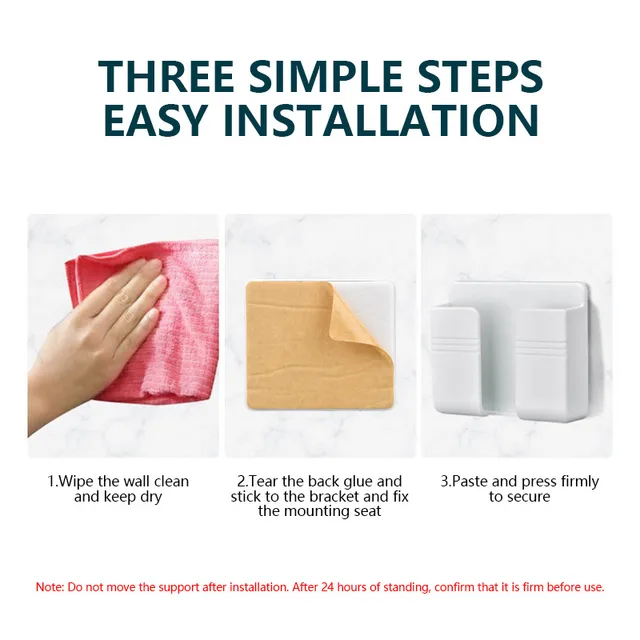 THREE SIMPLE STEPS
EASY INSTALLATION

1.Wipe the wall clean and keep dry

2.Tear the back glue and stick to the bracket and fix the mounting seat

3.Paste and press firmly to secure

Note: Do not move the support after installation. After 24 hours of standing, confirm that it is firm before use.